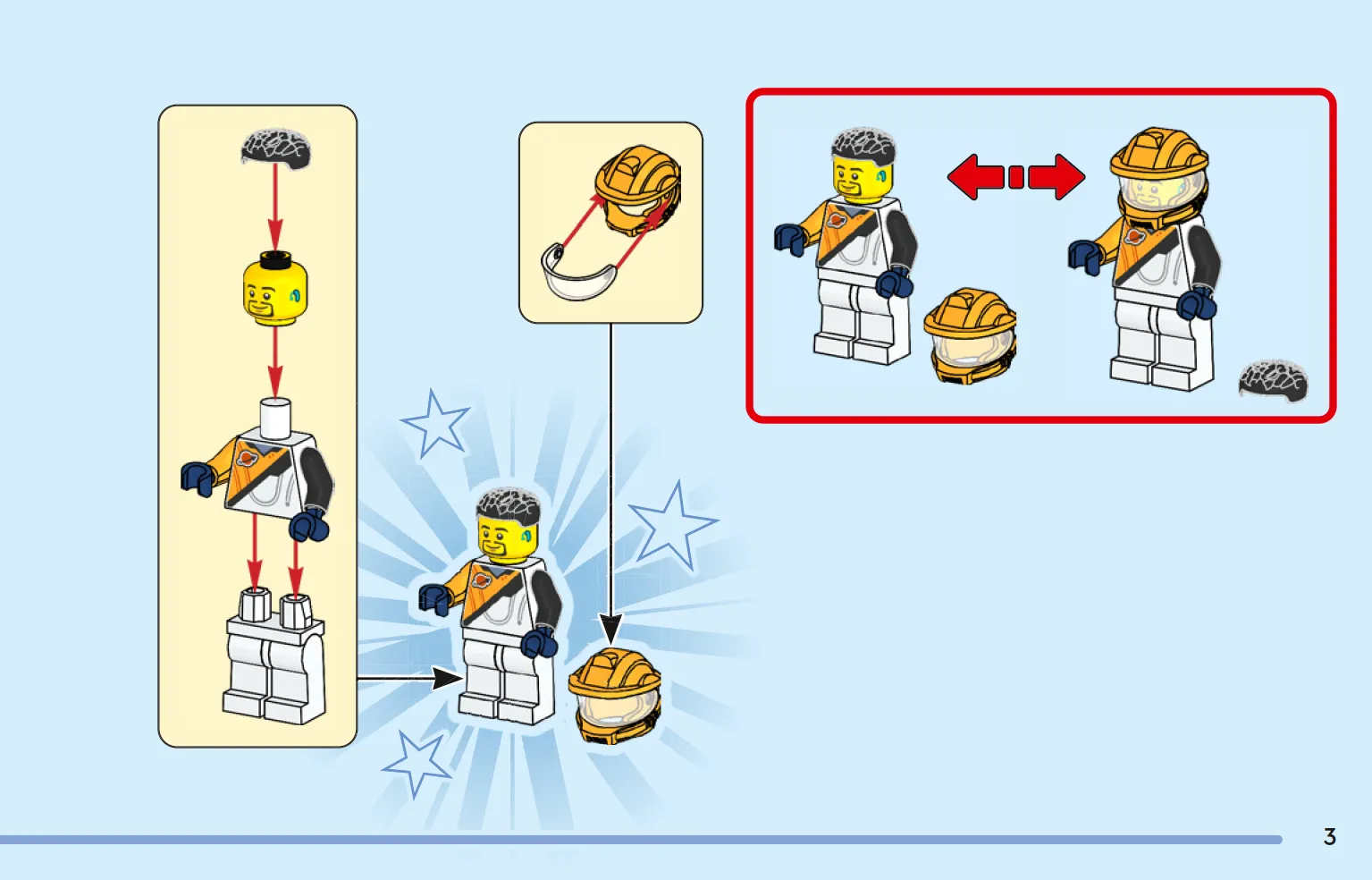 3