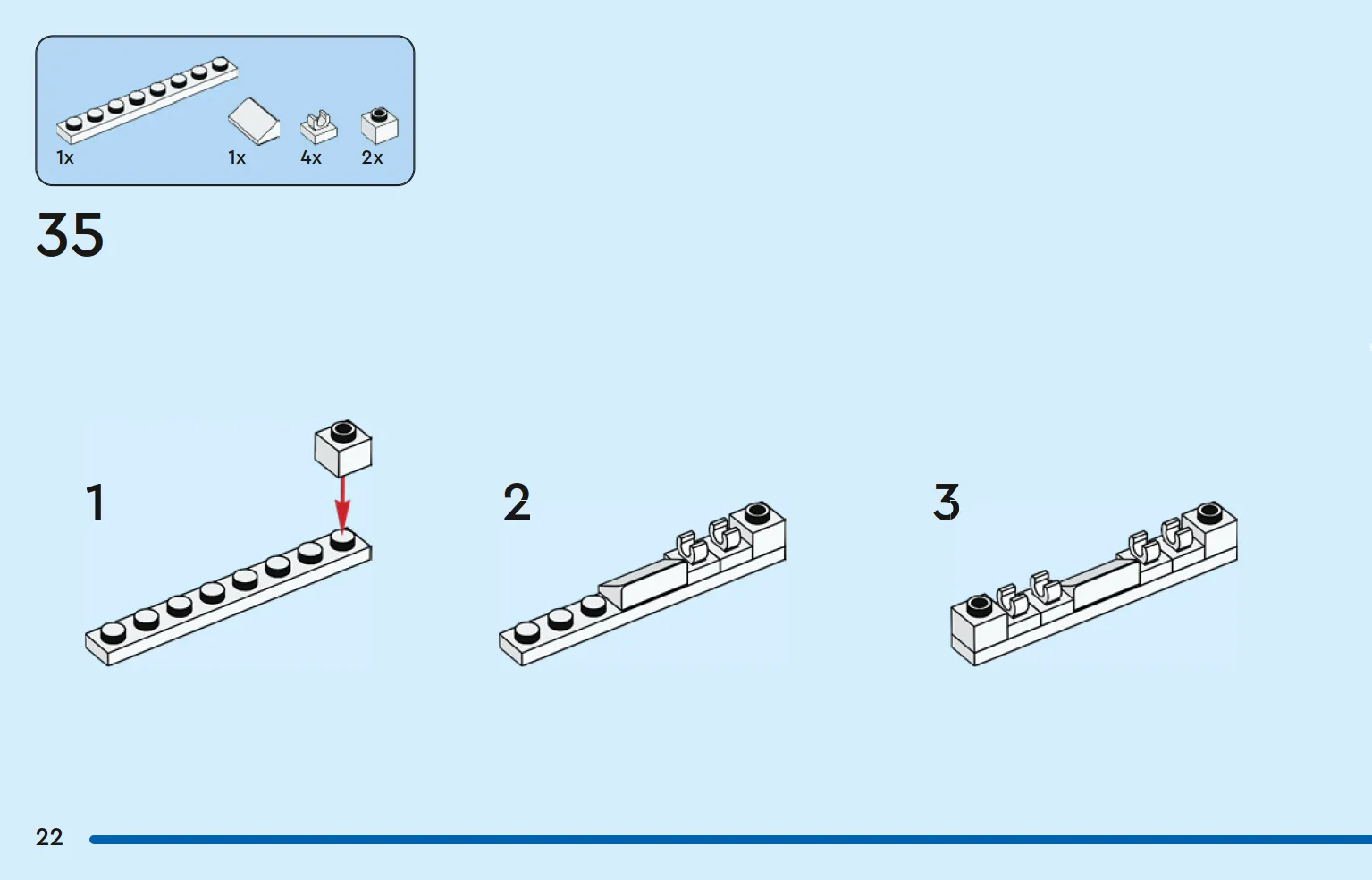 1x 1x 4x 2x

35

1

2

3

22