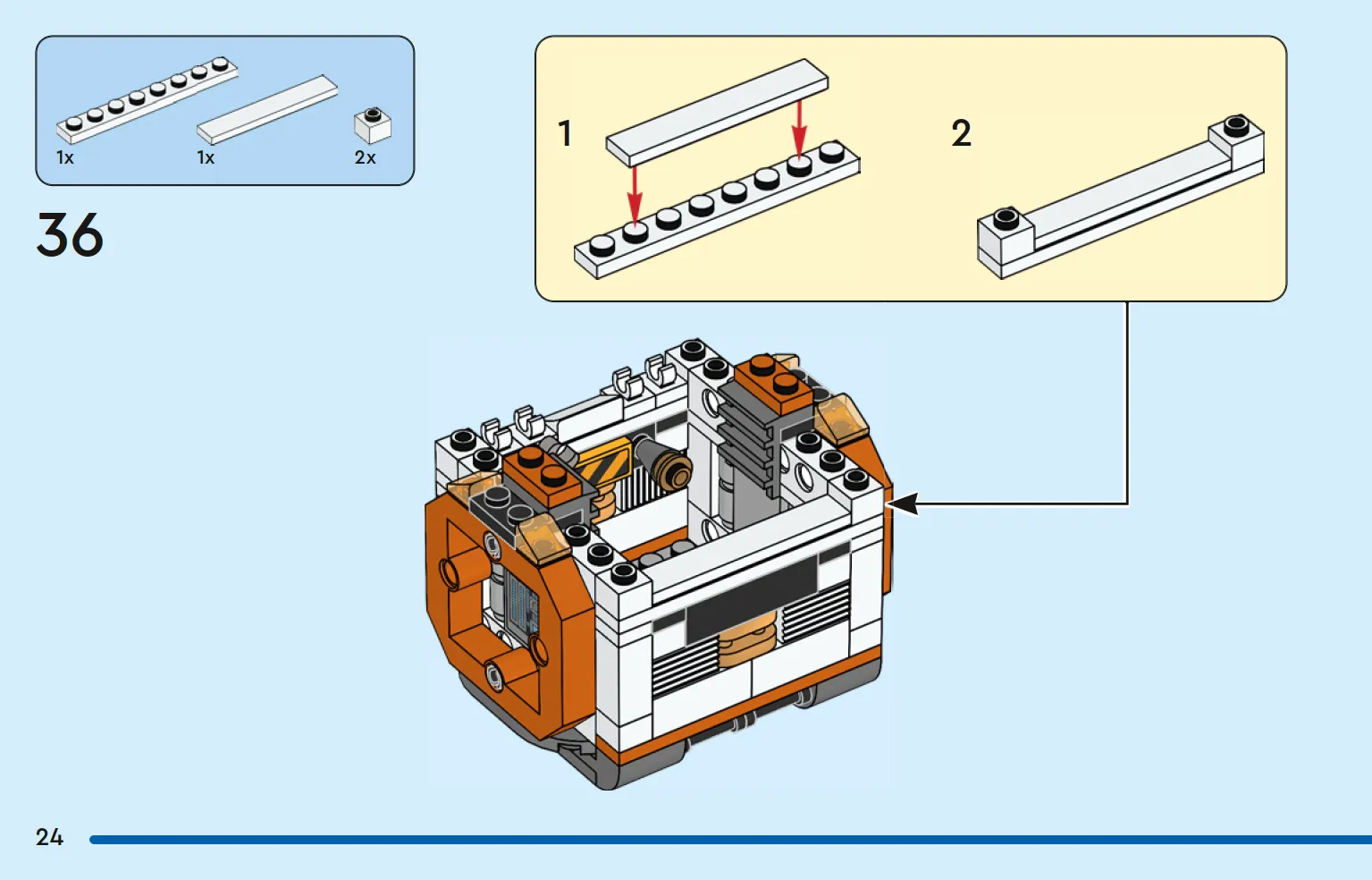 1x
1x
2x

36

1

2

24