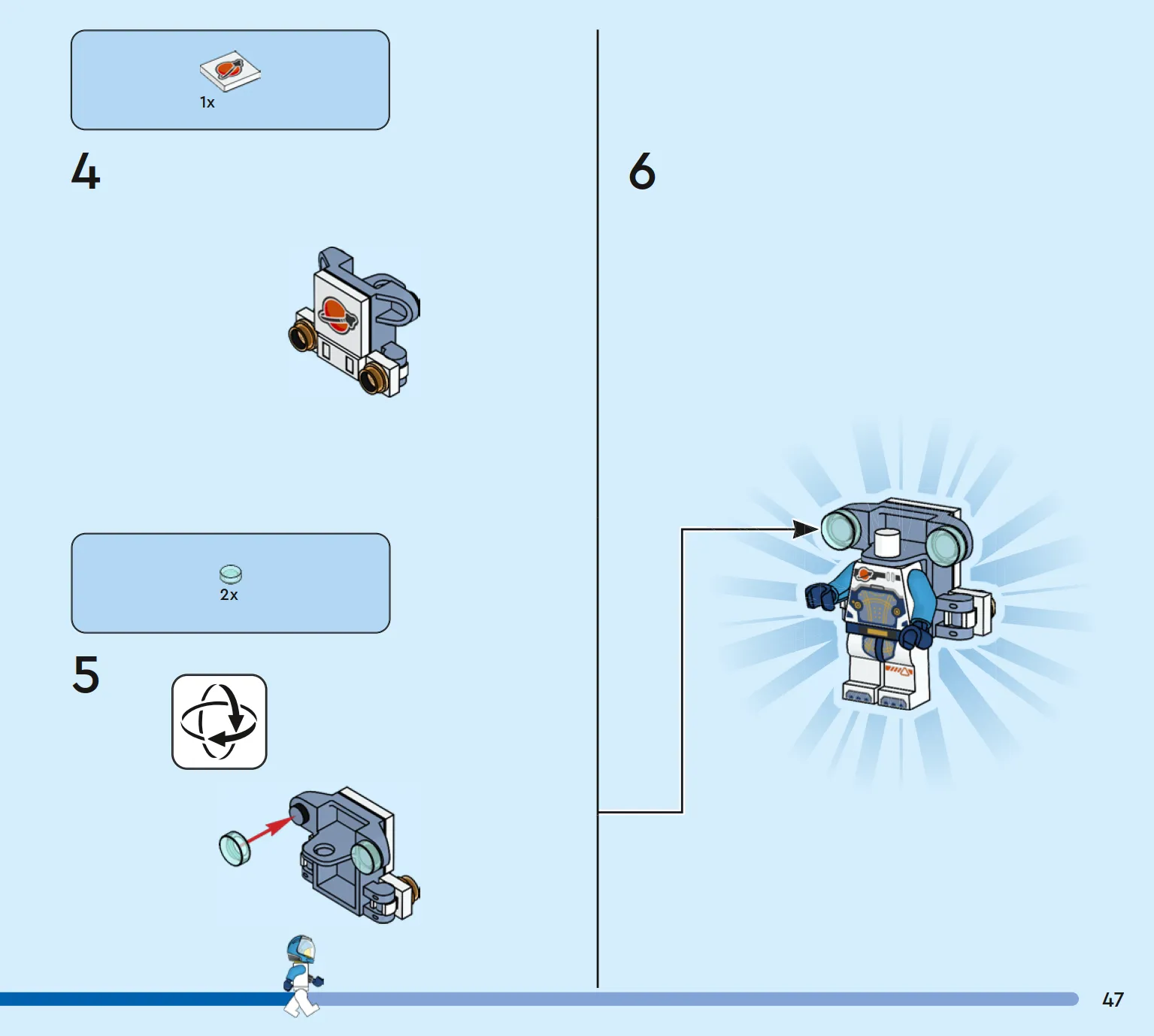 1x

4

2x

5

6

47