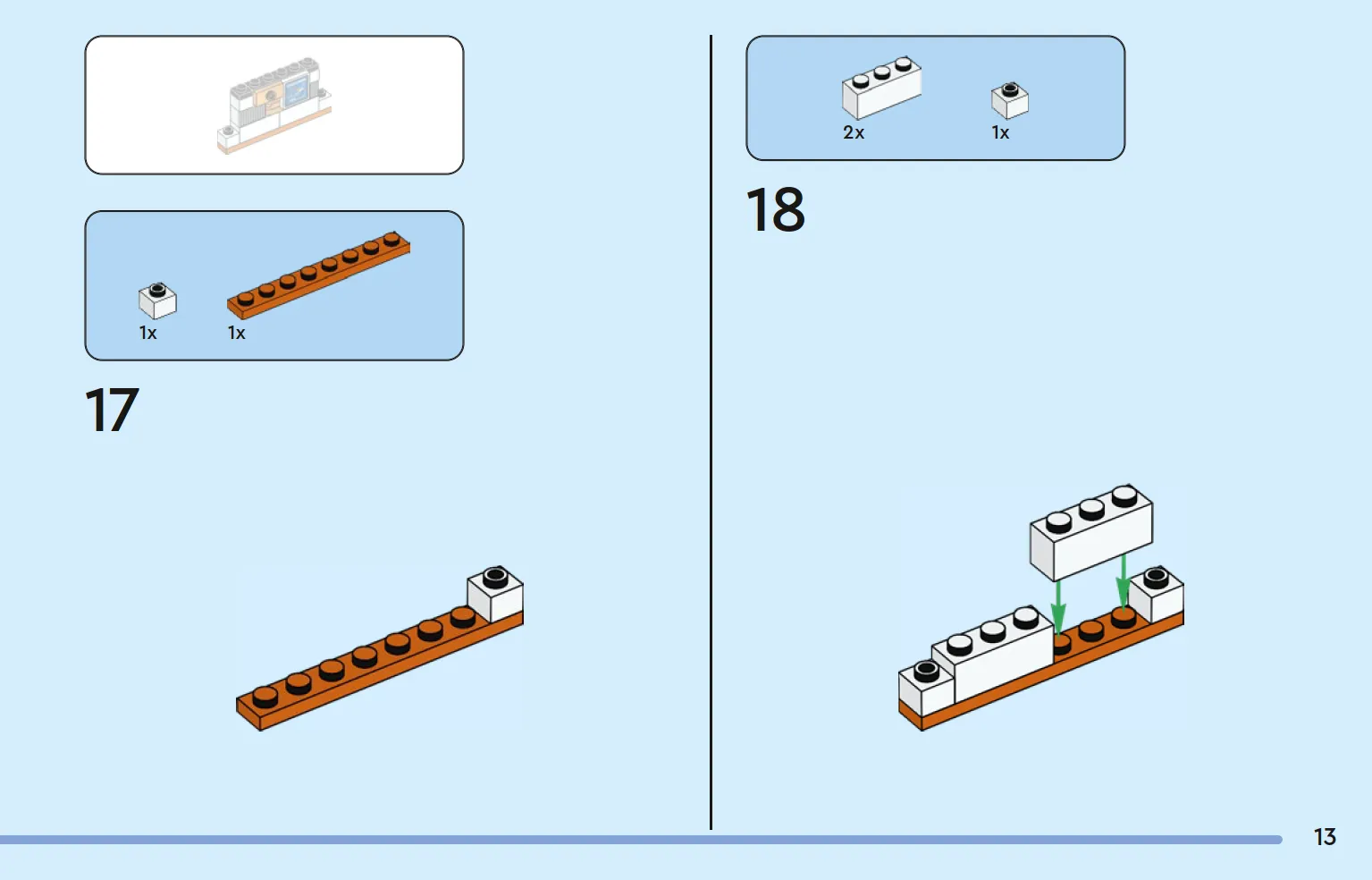 1x 1x

17

2x 1x

18

13