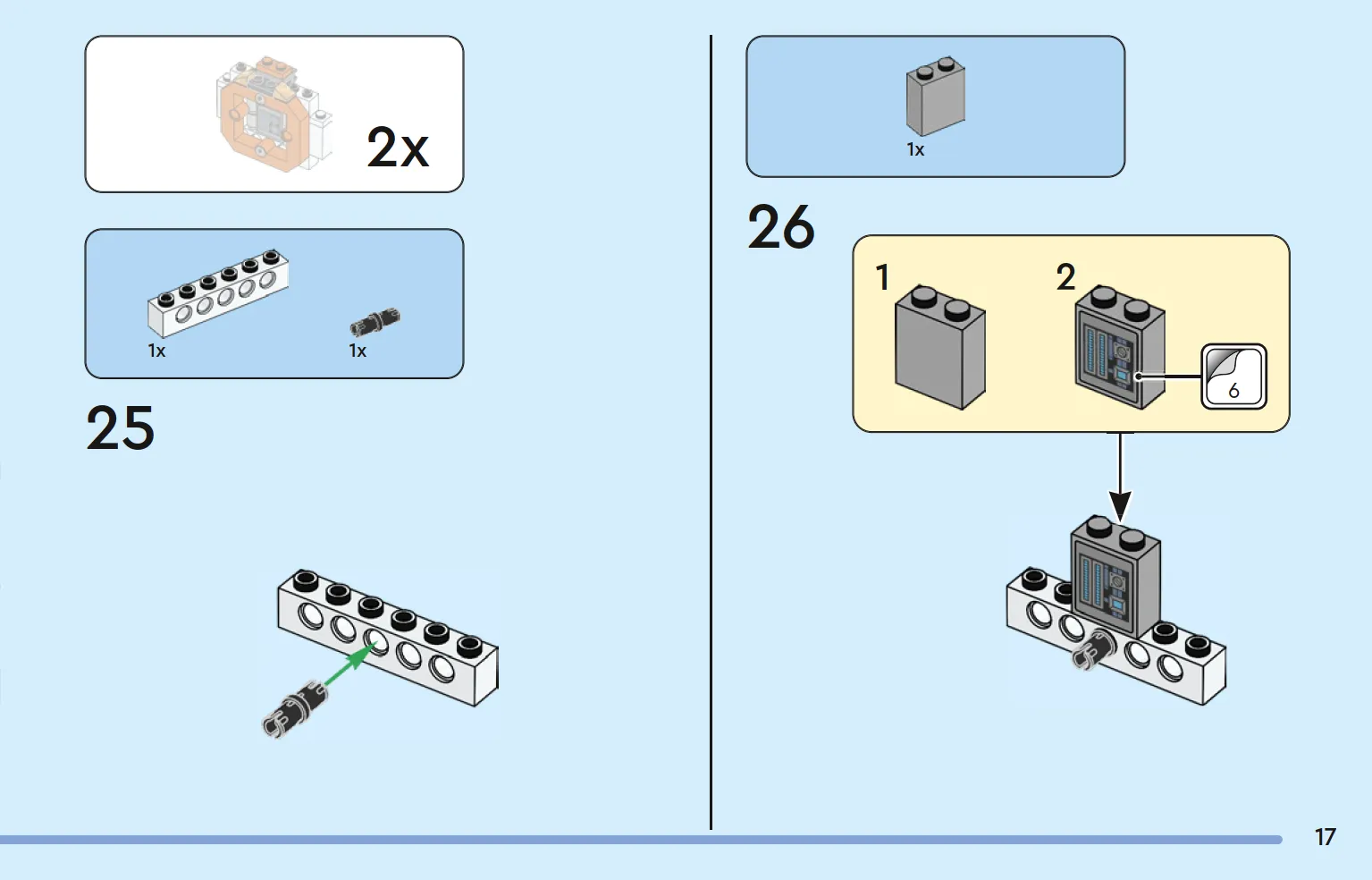 2x

1x

1x

25

1x

26

1

2

6

17