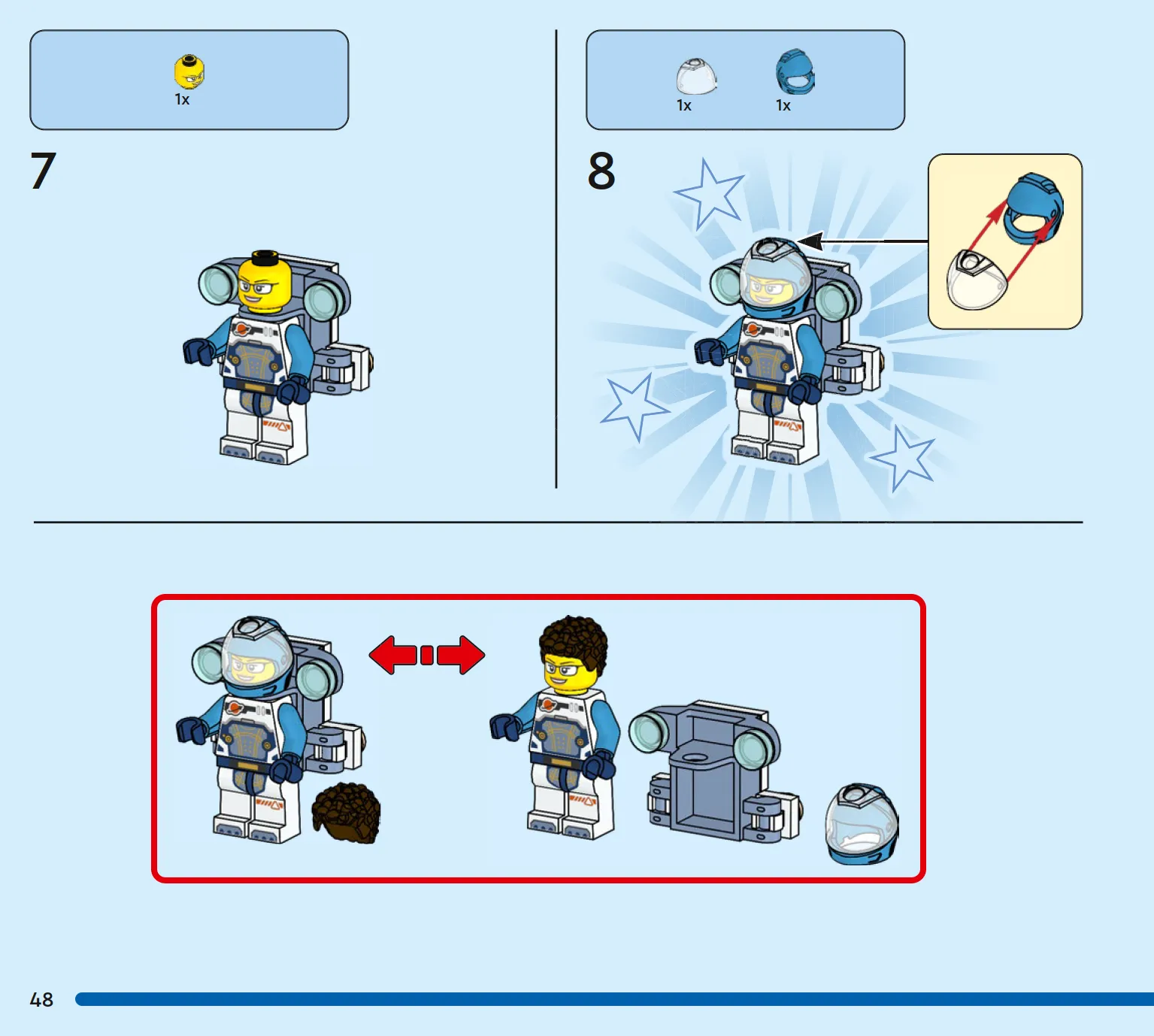 1x

7

1x

1x

8

48