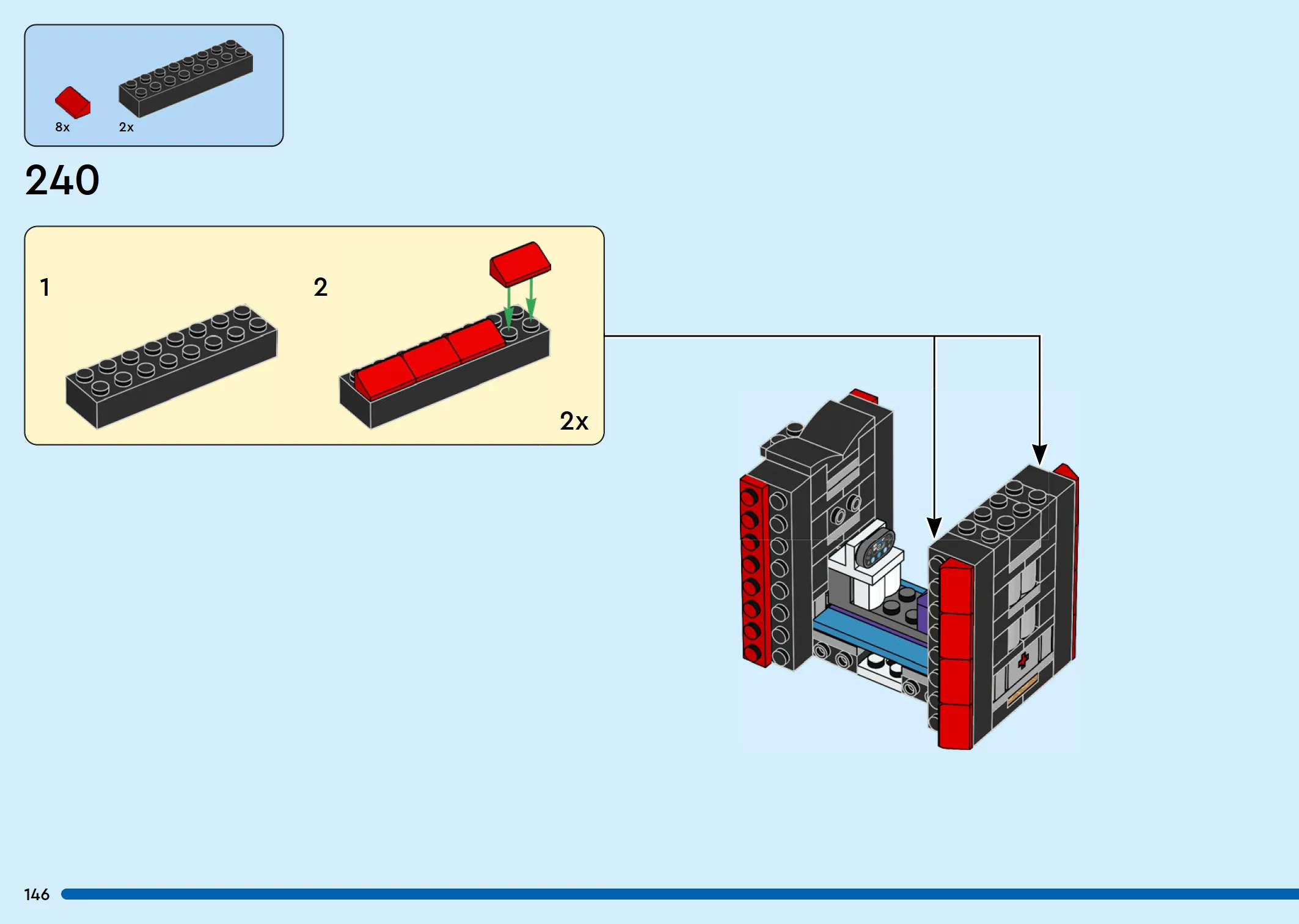 8x
2x

240

1
2
2x

146