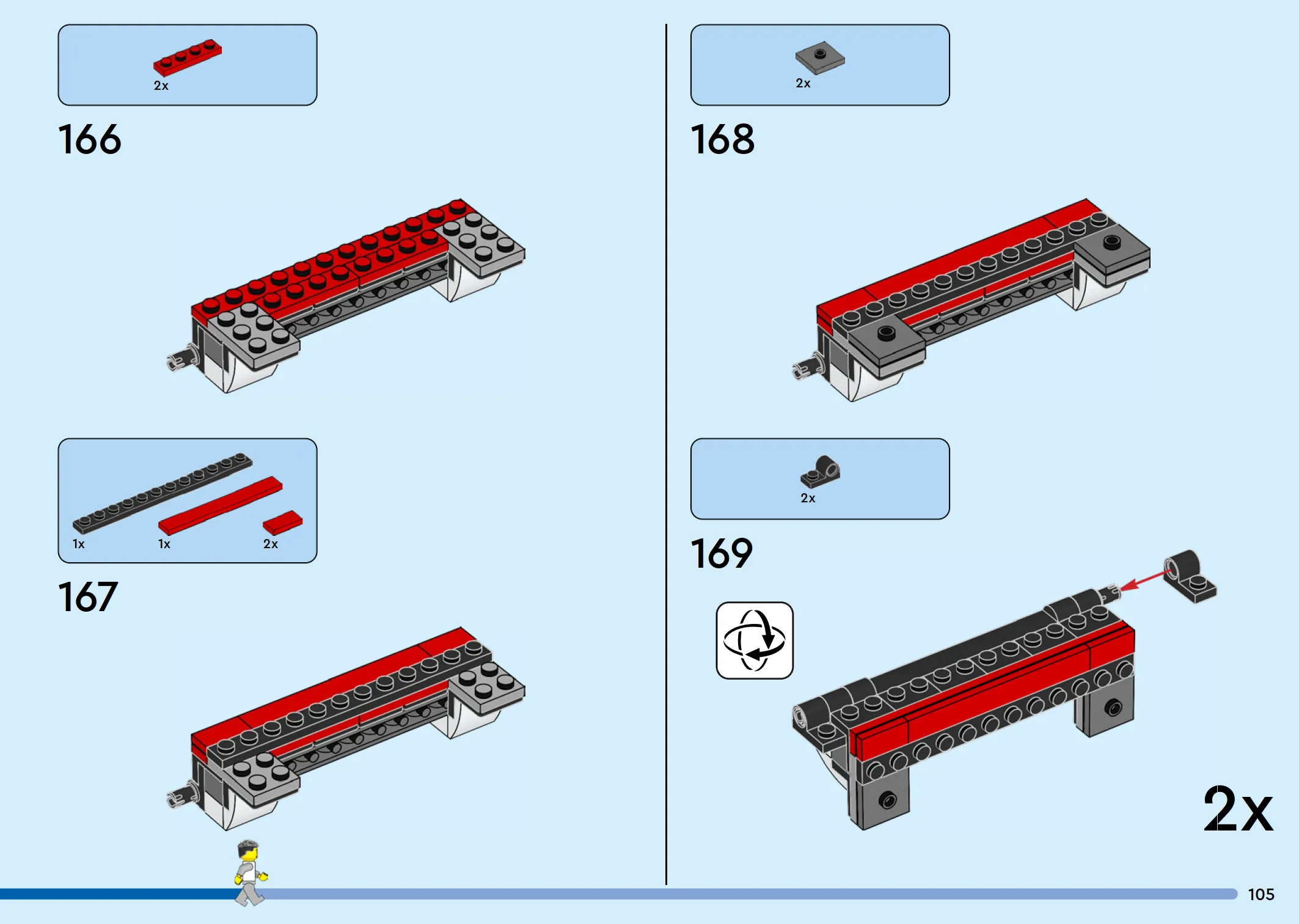 2x

166

1x 1x 2x

167

2x

168

2x

169

2x

105