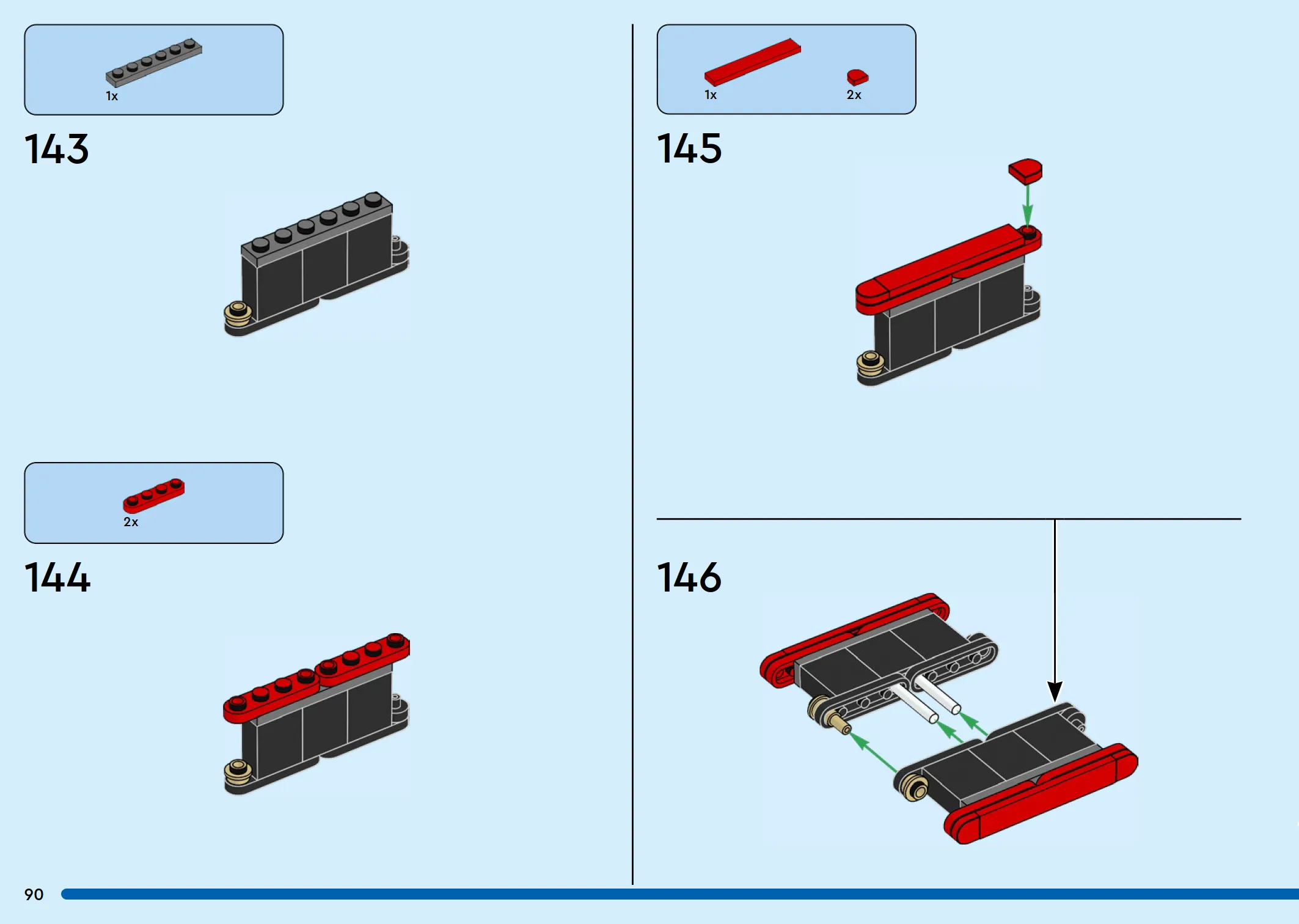 1x

143

2x

144

1x

2x

145

146

90