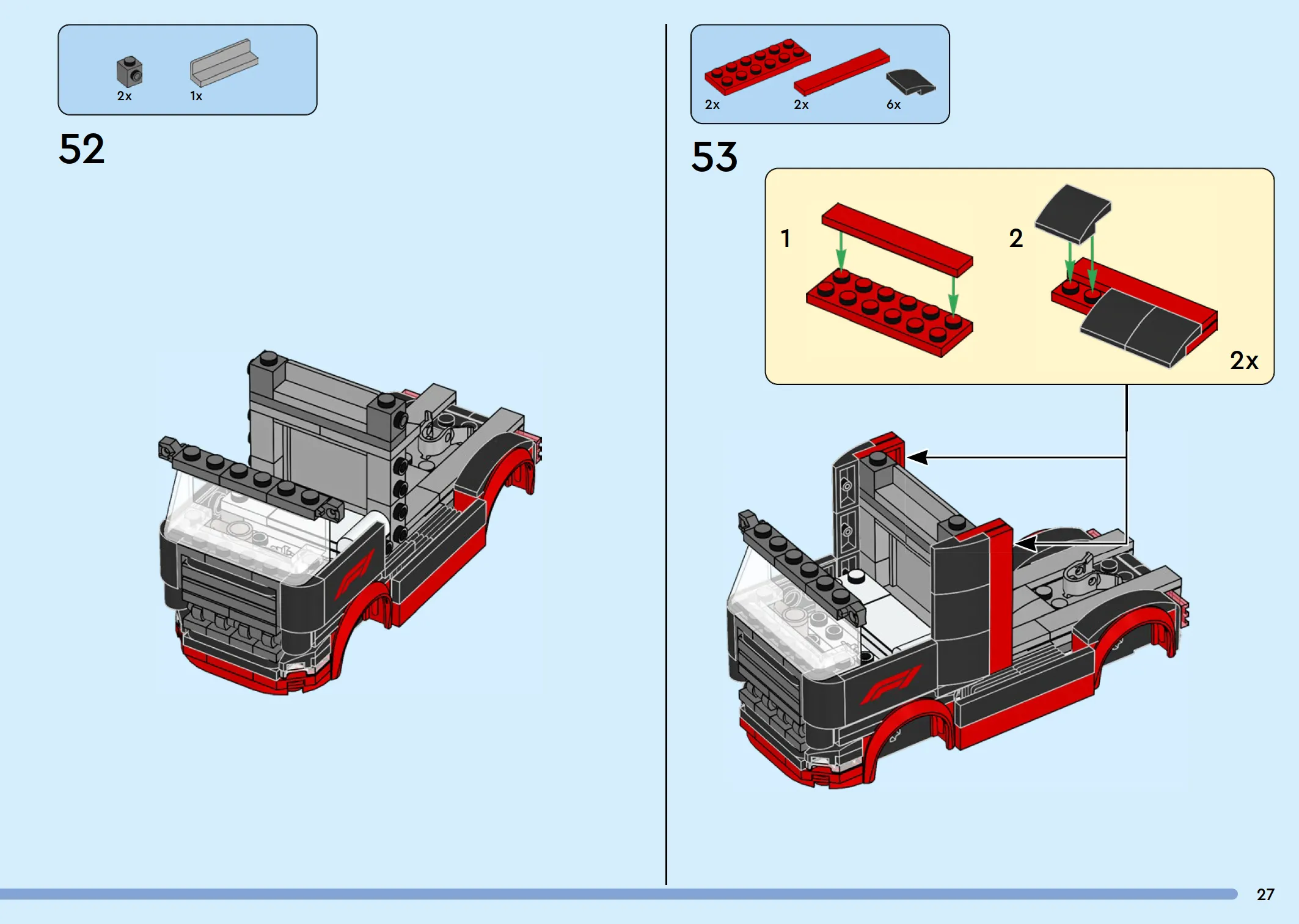 2x 1x

52

2x 2x 6x

53

1

2

2x

27