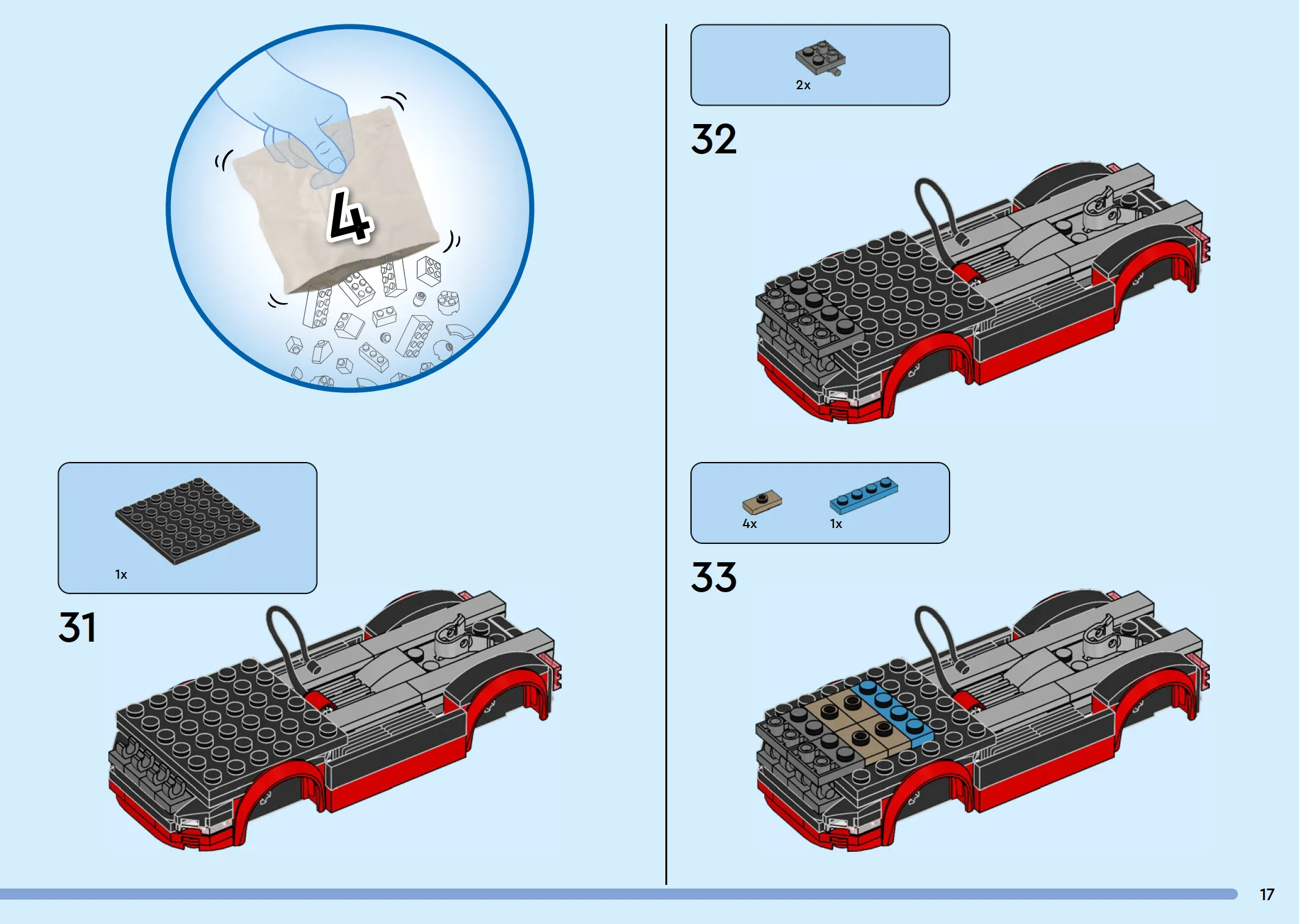 4

1x

31

2x

32

4x

1x

33

17