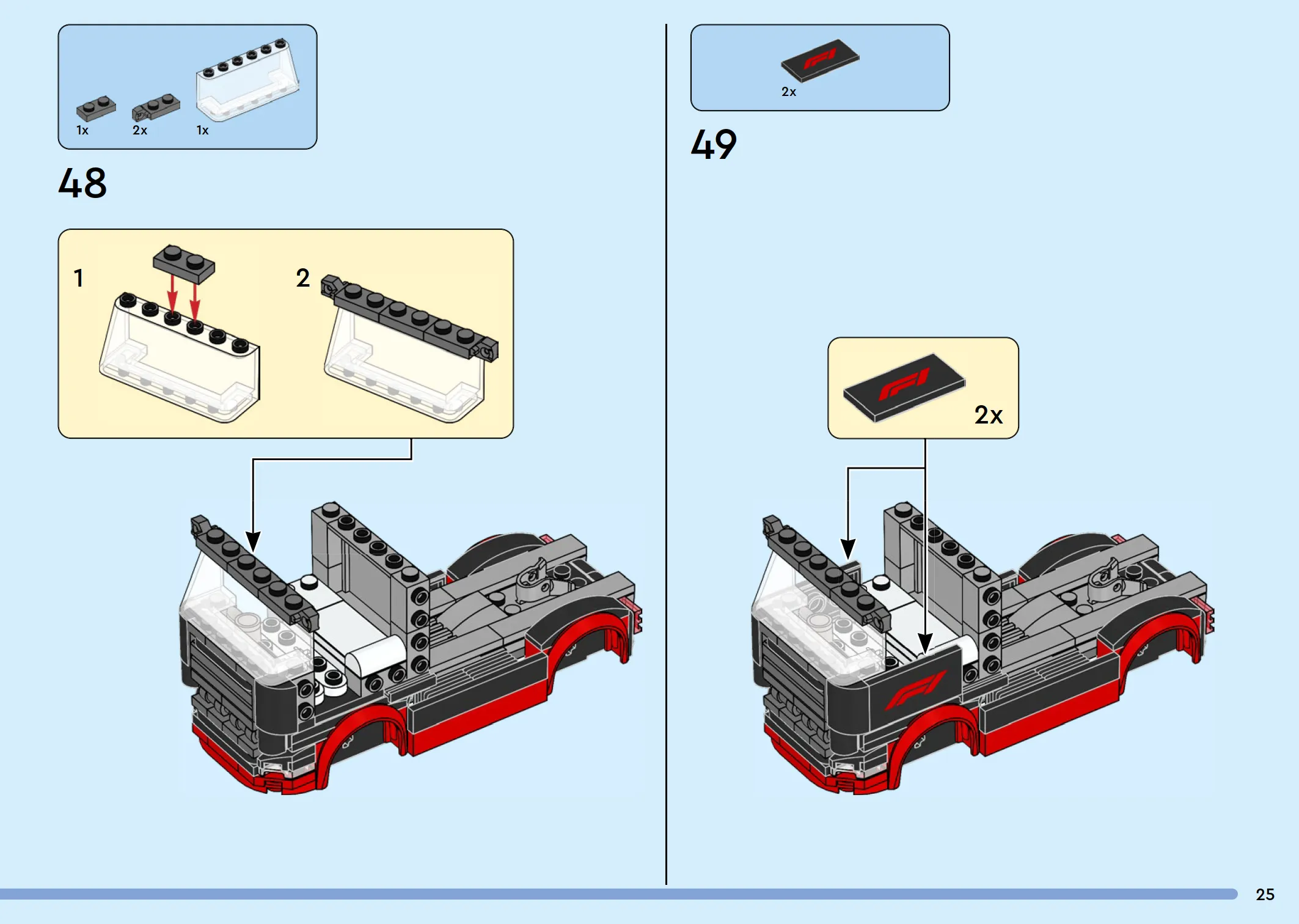 1x 2x 1x

48

1

2

2x

49

2x

25