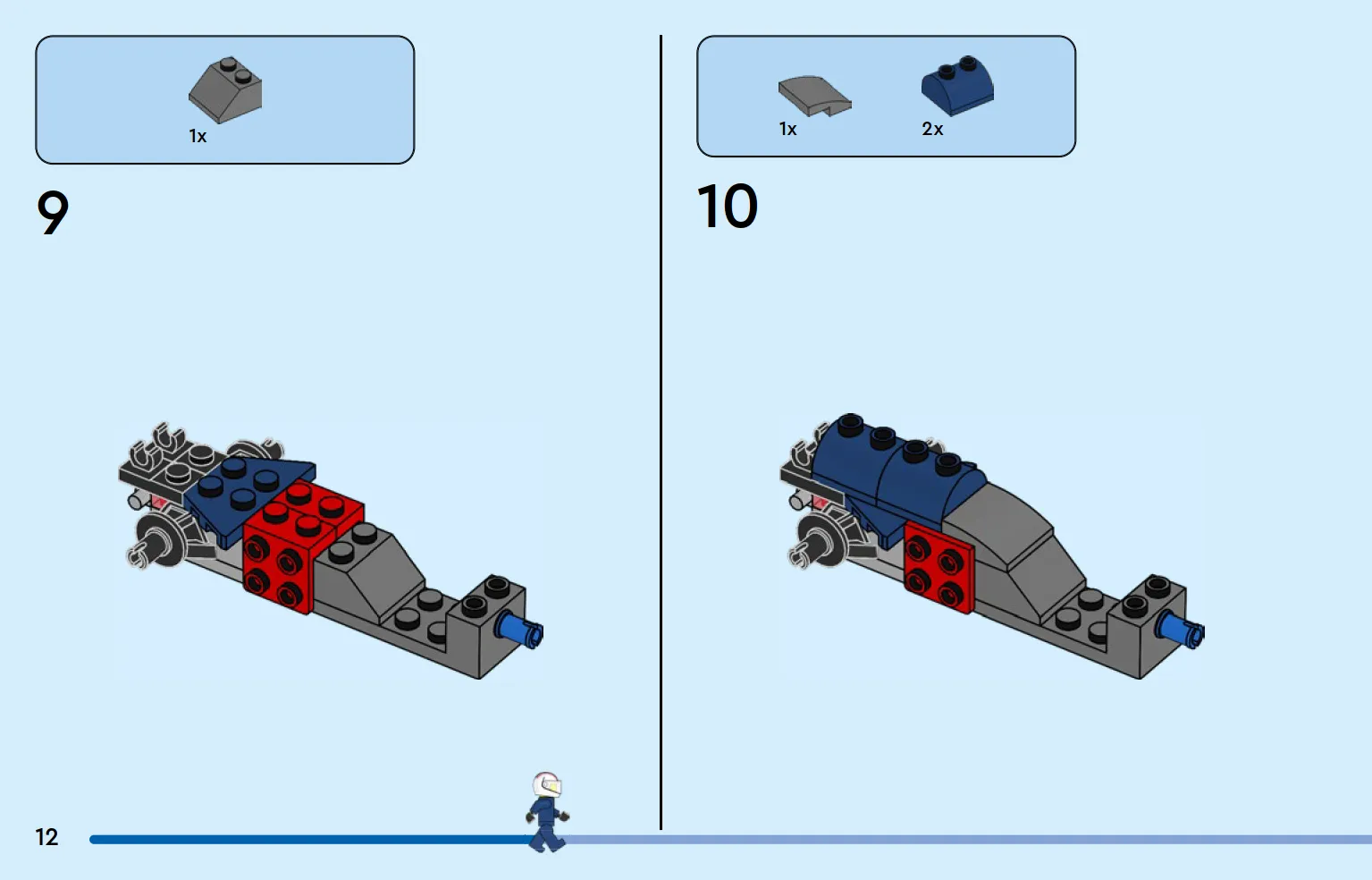 1x

9

1x

2x

10

12