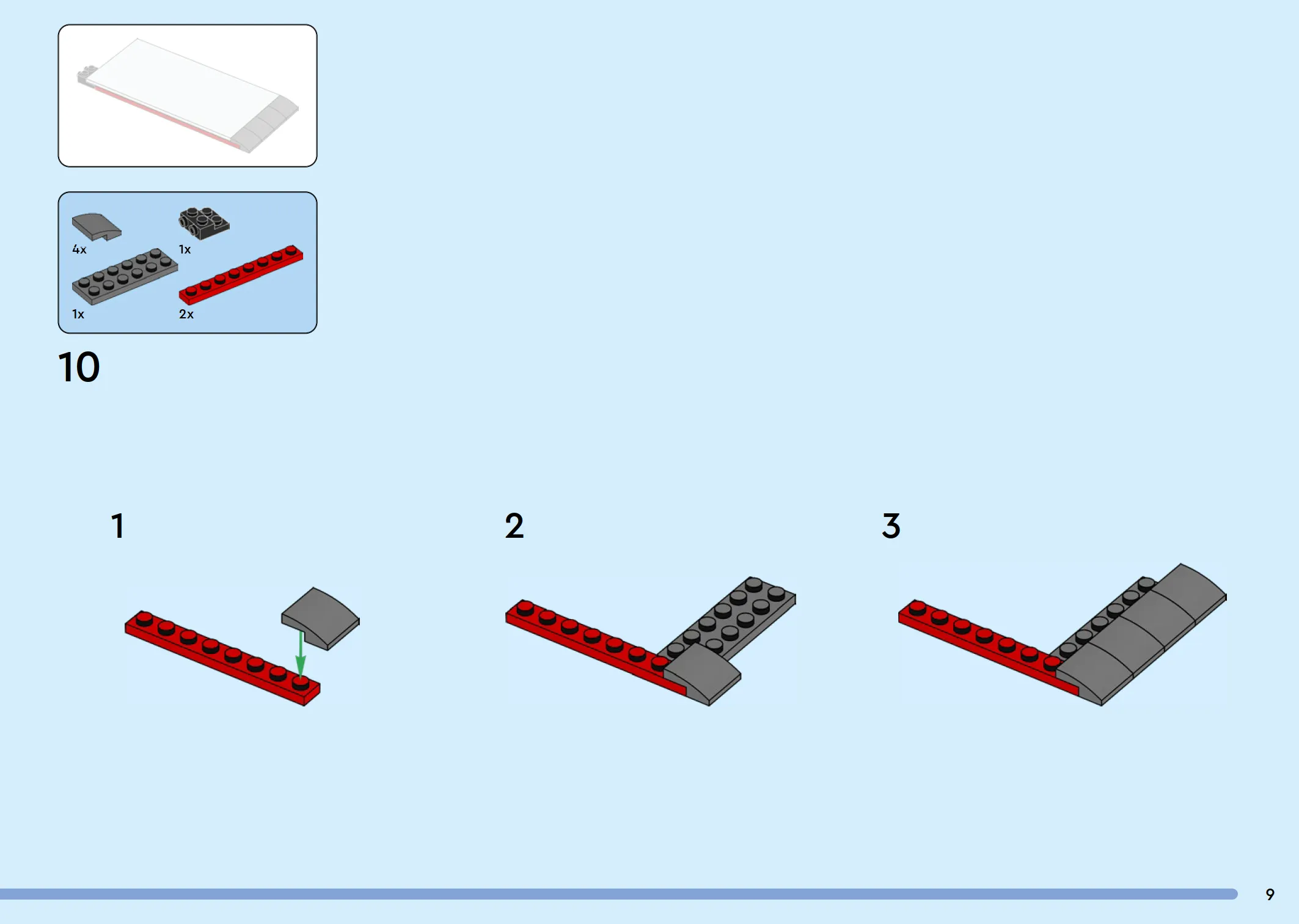 4x

1x

1x

2x

10

1

2

3

9