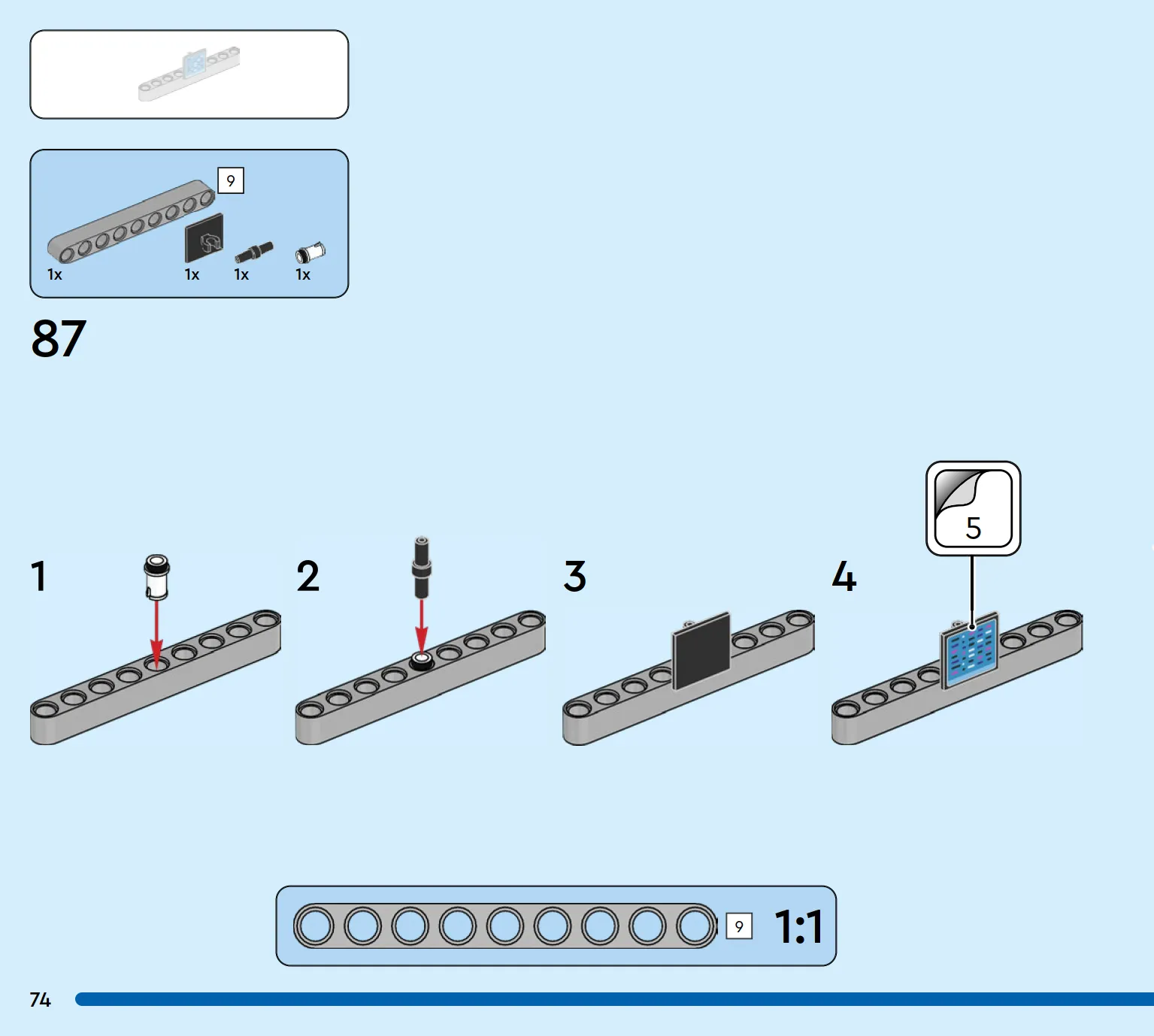 9

1x 1x 1x 1x

87

1

2

3

4

5

9 1:1

74