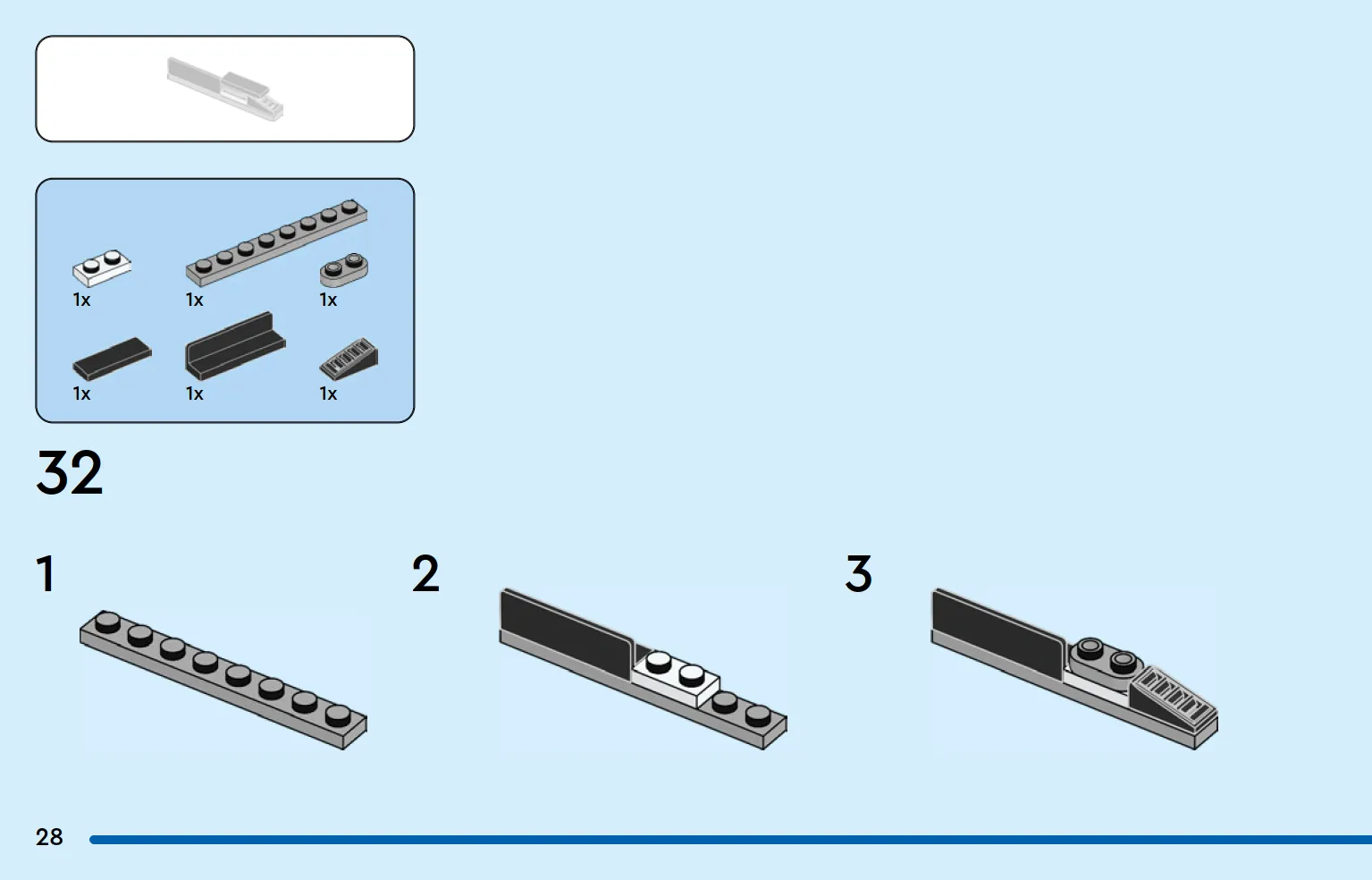 1x
1x
1x
1x
1x
1x

32

1

2

3

28