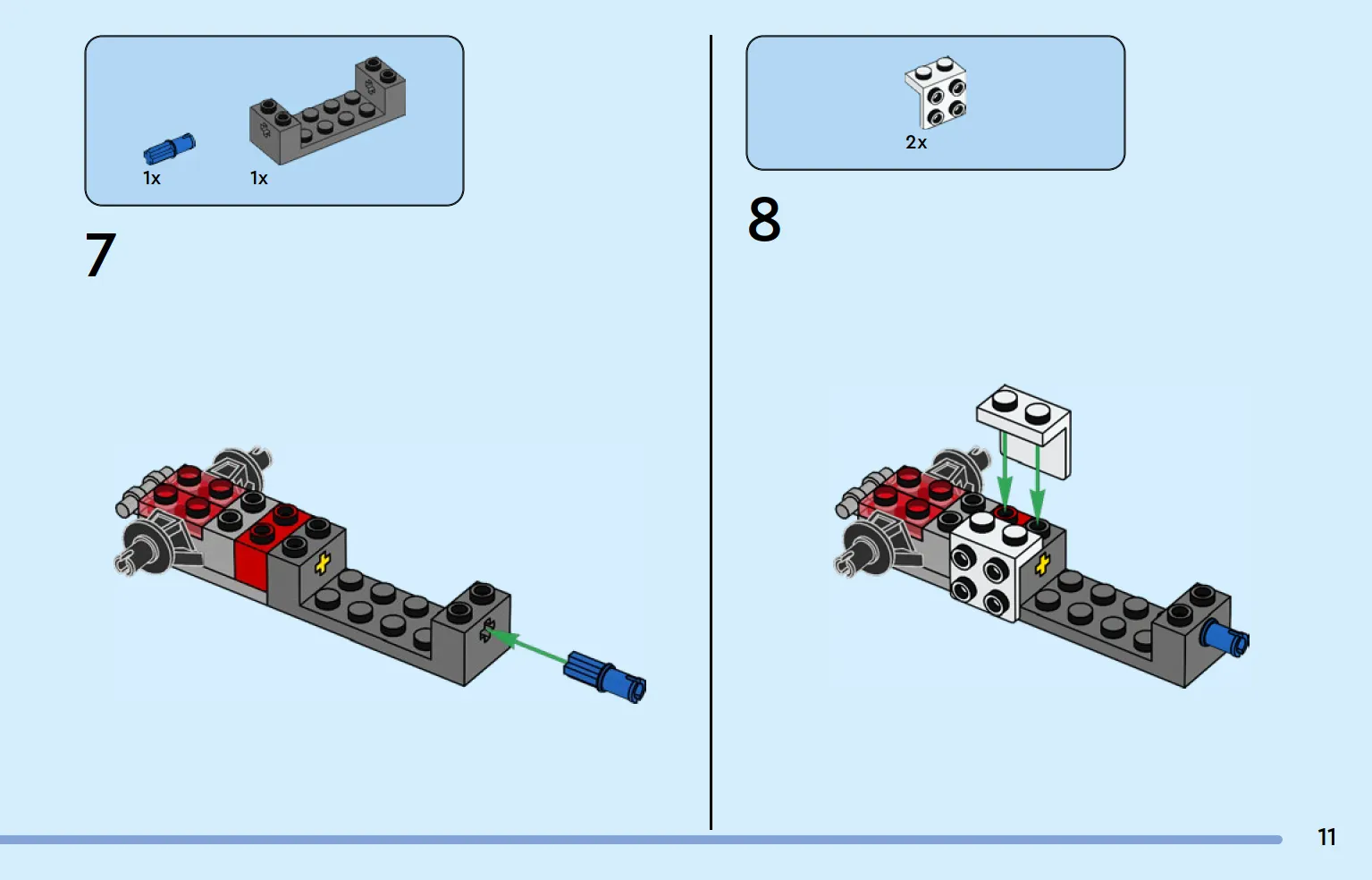 1x
1x

7

2x

8

11