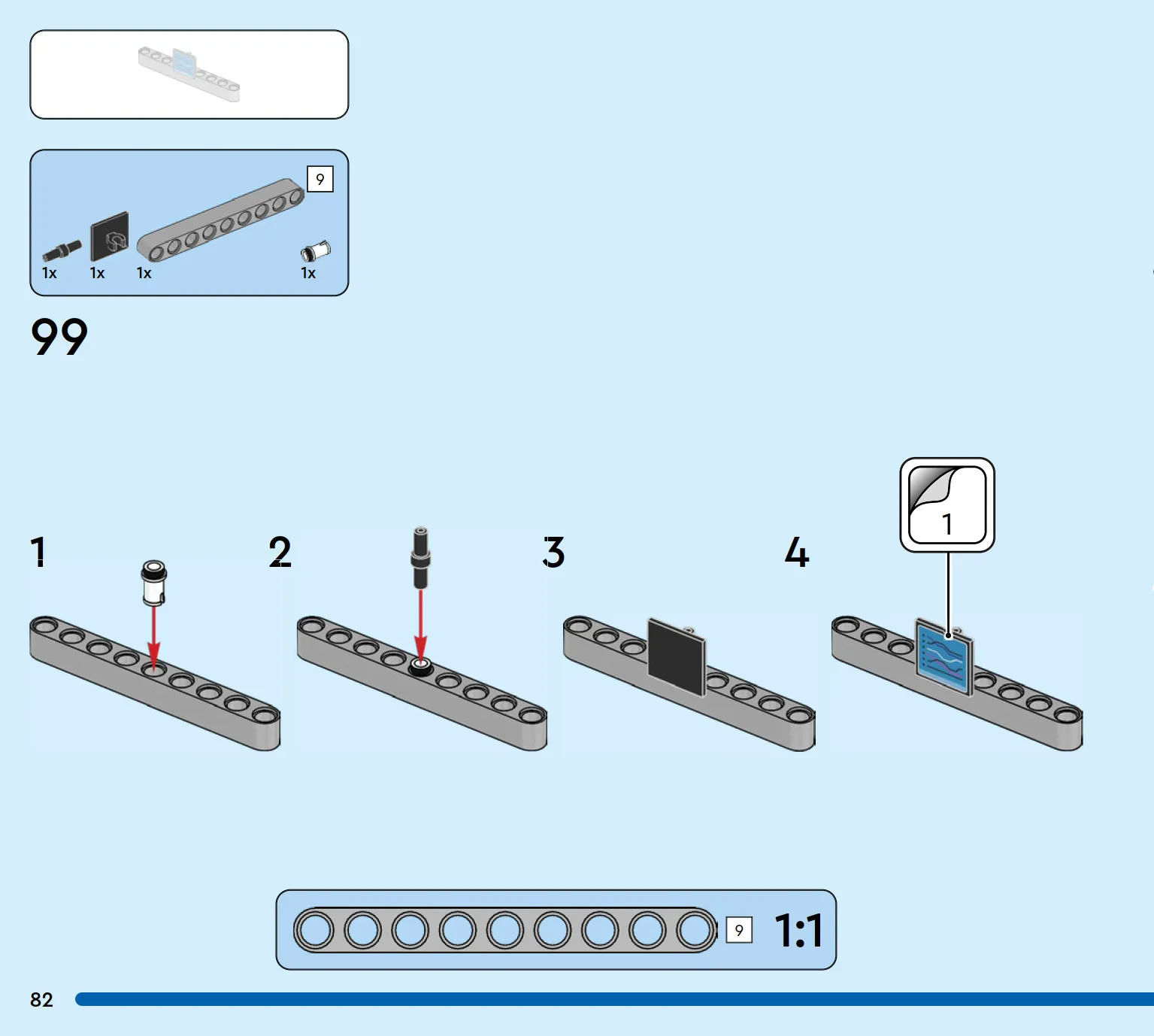 9

1x 1x 1x 1x

99

1

2

3

4

1

9

1:1

82