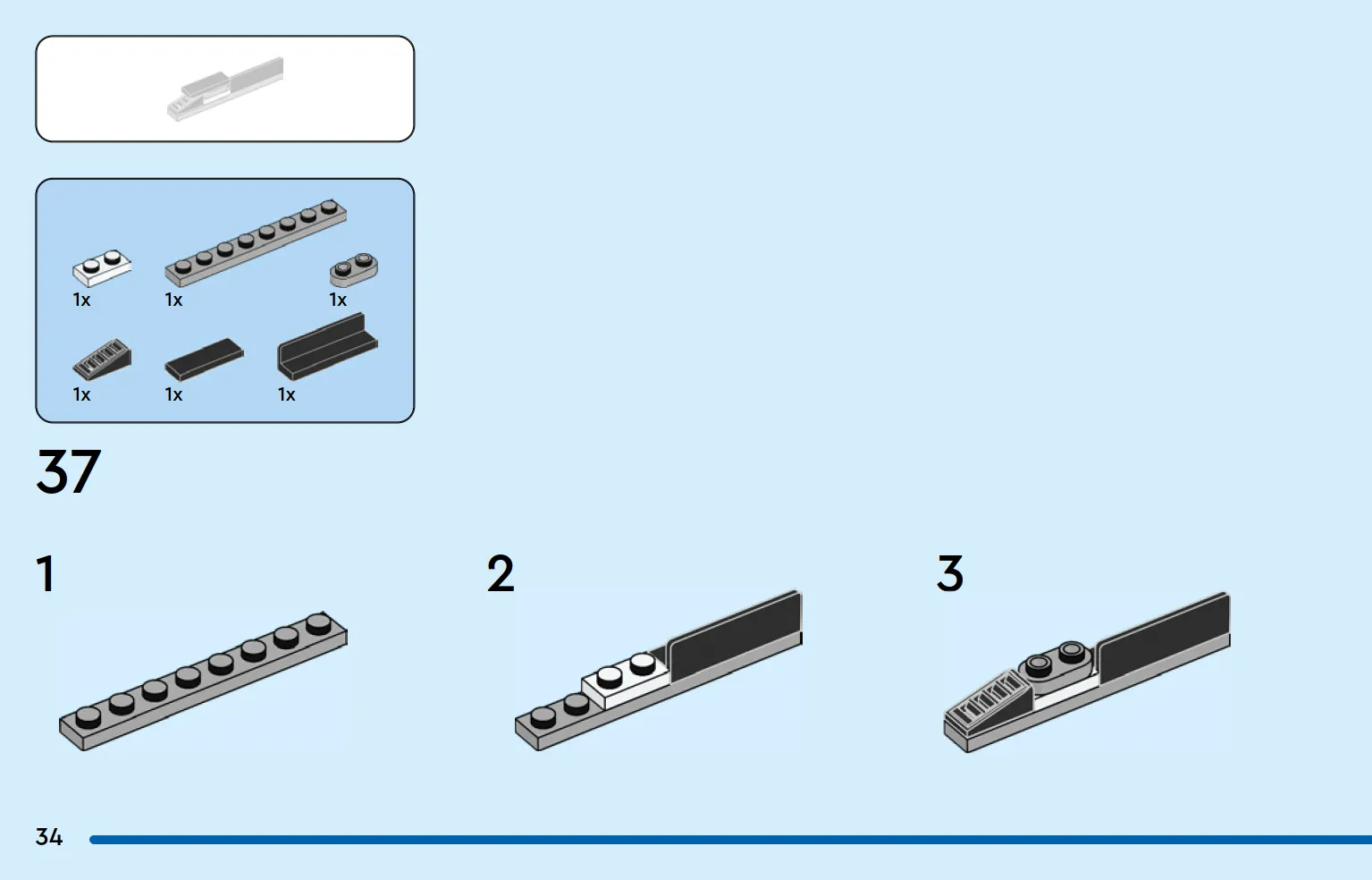 1x 1x 1x

1x 1x 1x

37

1

2

3

34