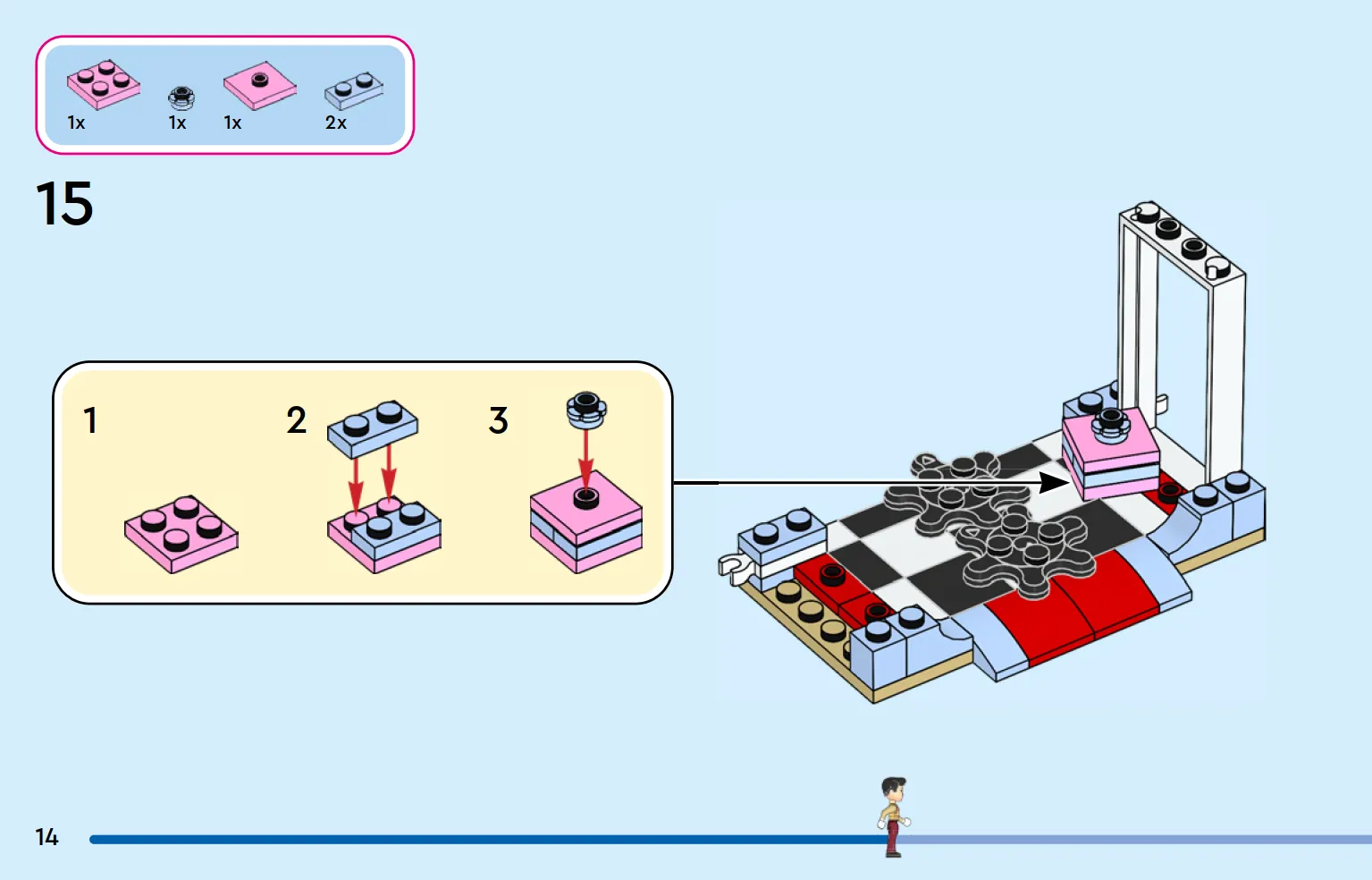 1x 1x 1x 2x

15

1

2

3

14