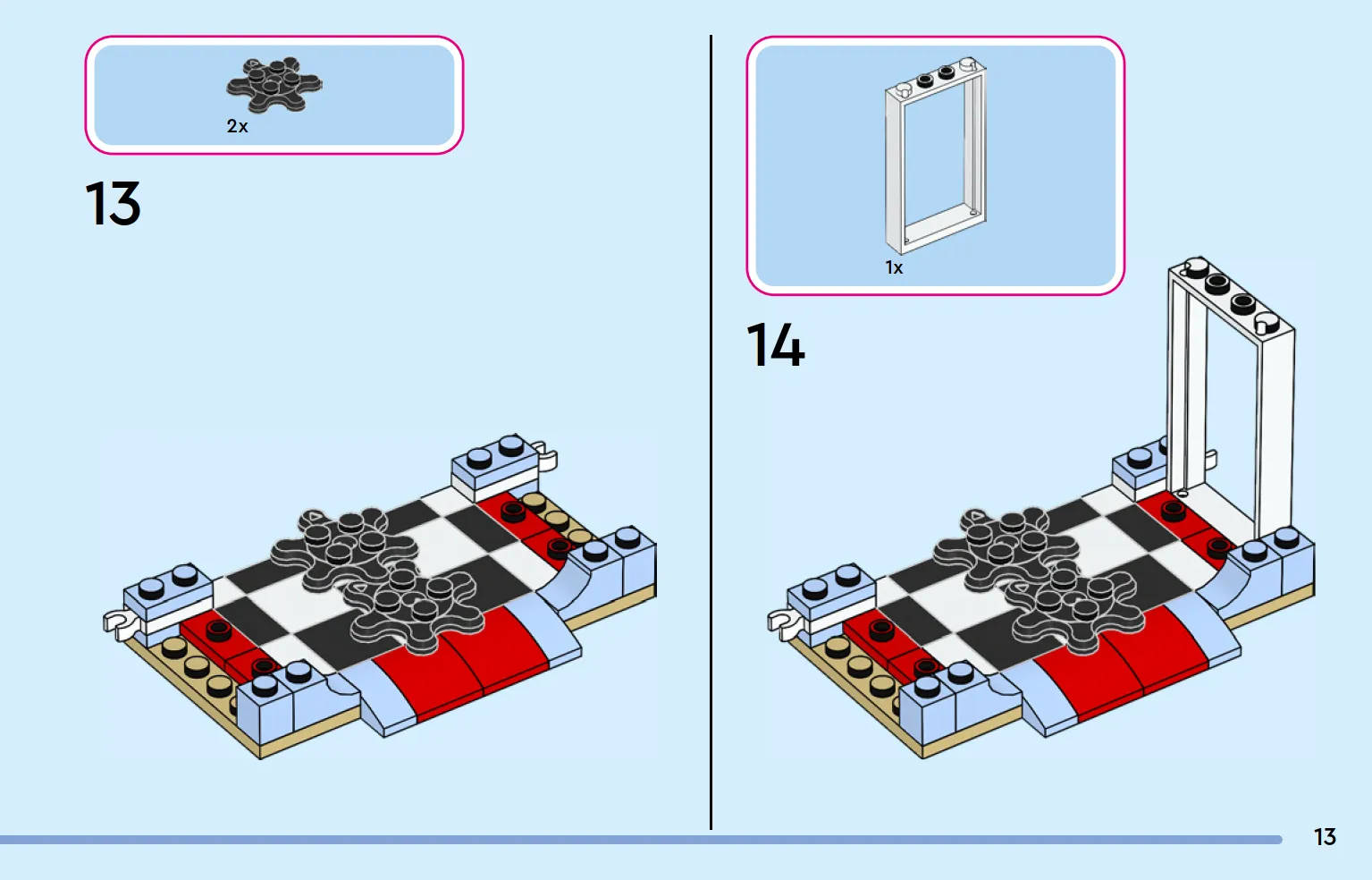 2x

13

1x

14

13