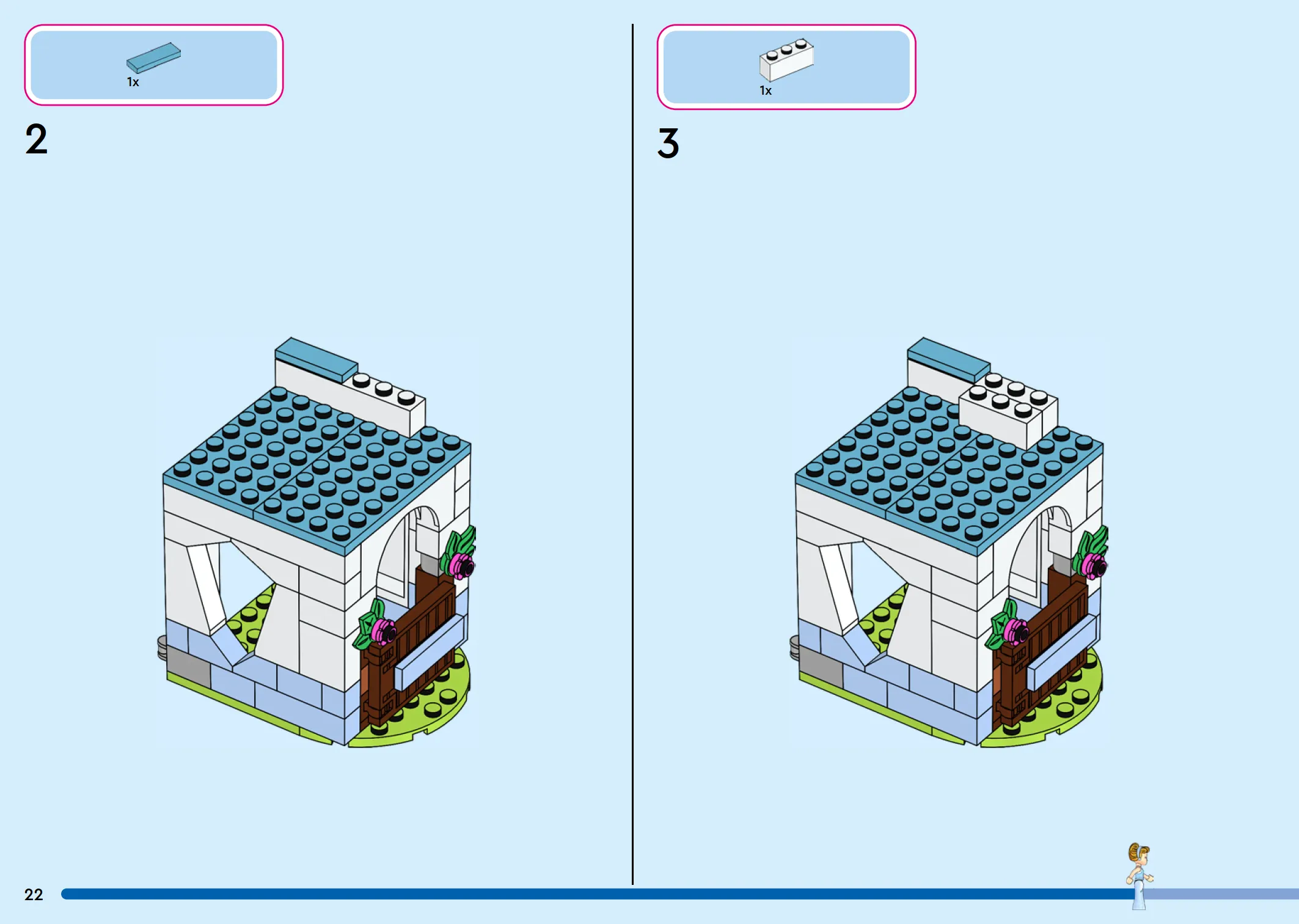 1x

2

1x

3

22