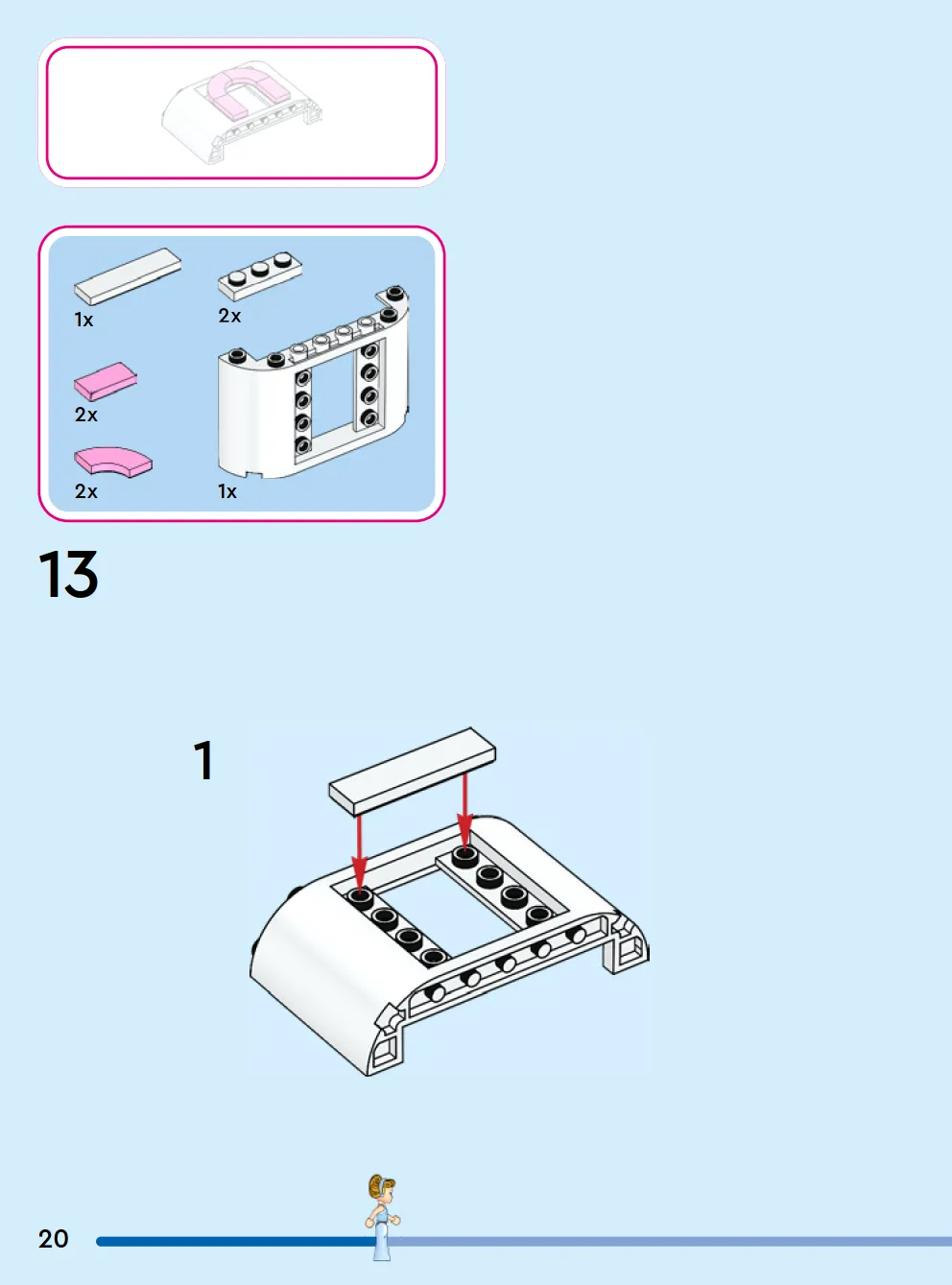 1x

2x

2x

2x

1x

13

1

20