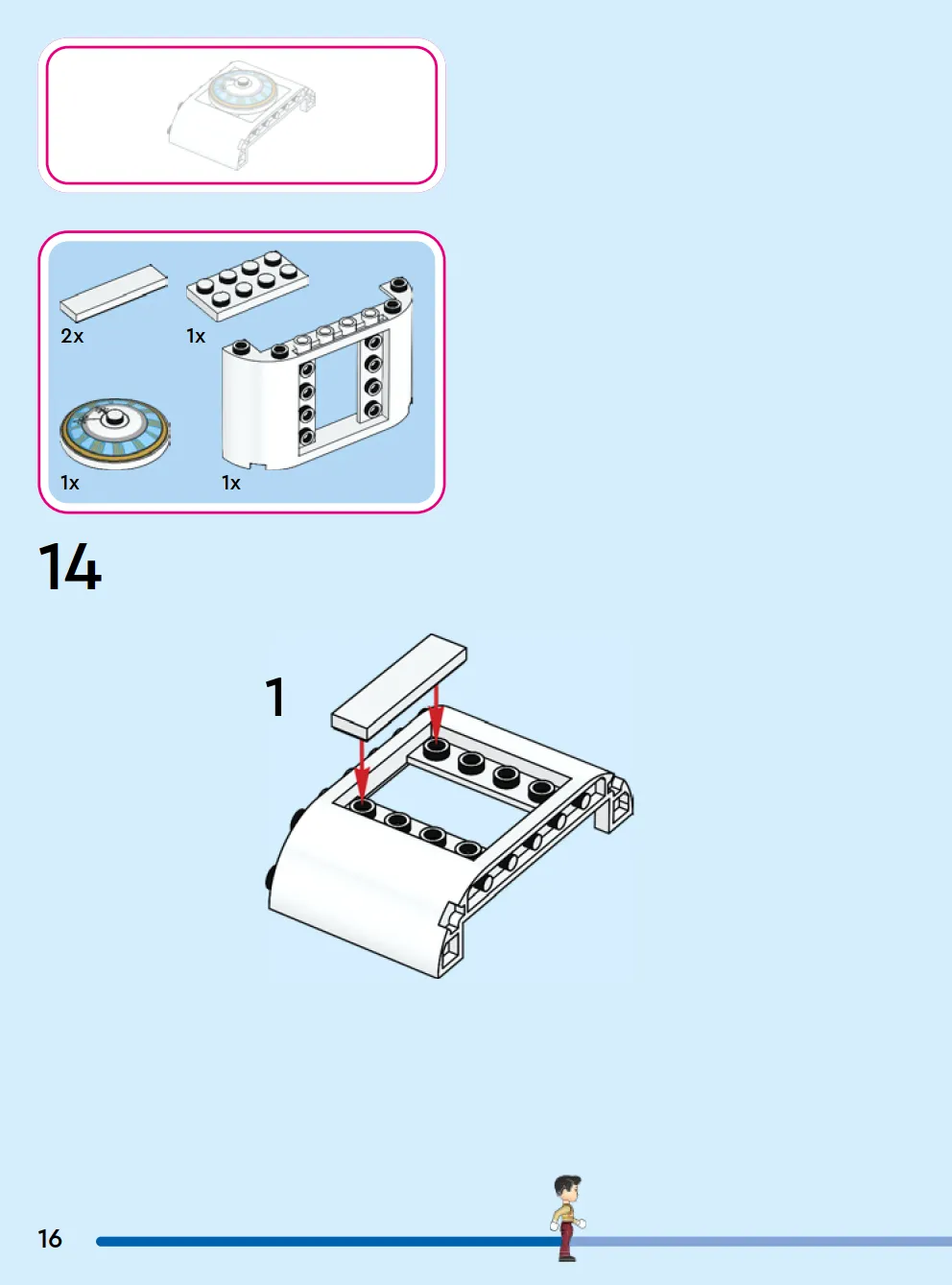 2x

1x

1x

1x

14

1

16