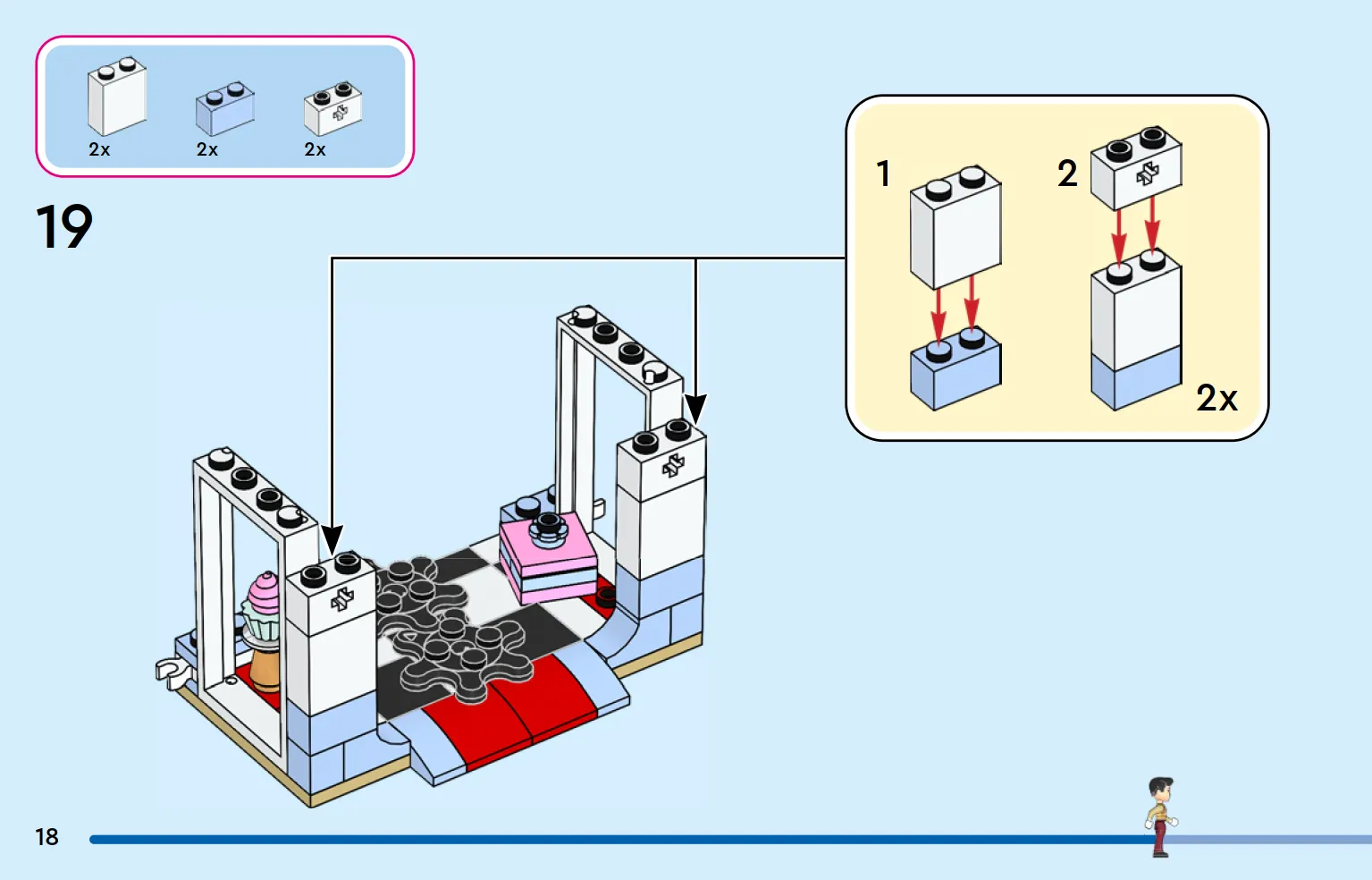 2x
2x
2x

19

1
2
2x

18