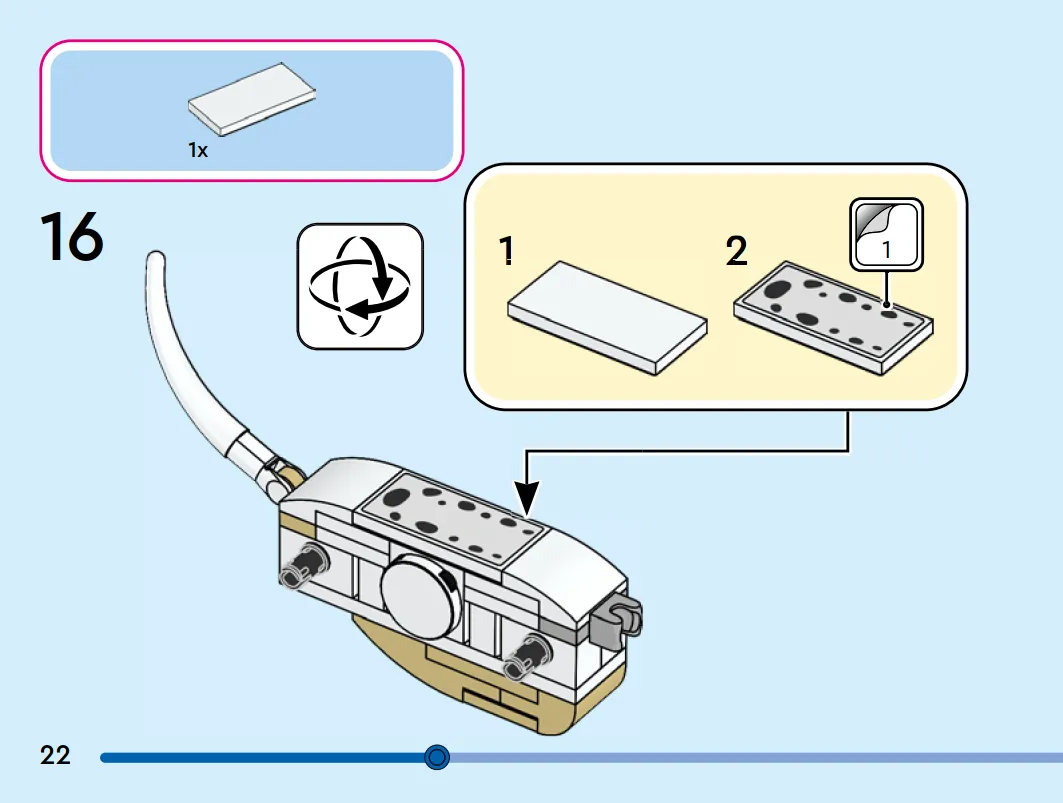 1x

16

1

2

1

22