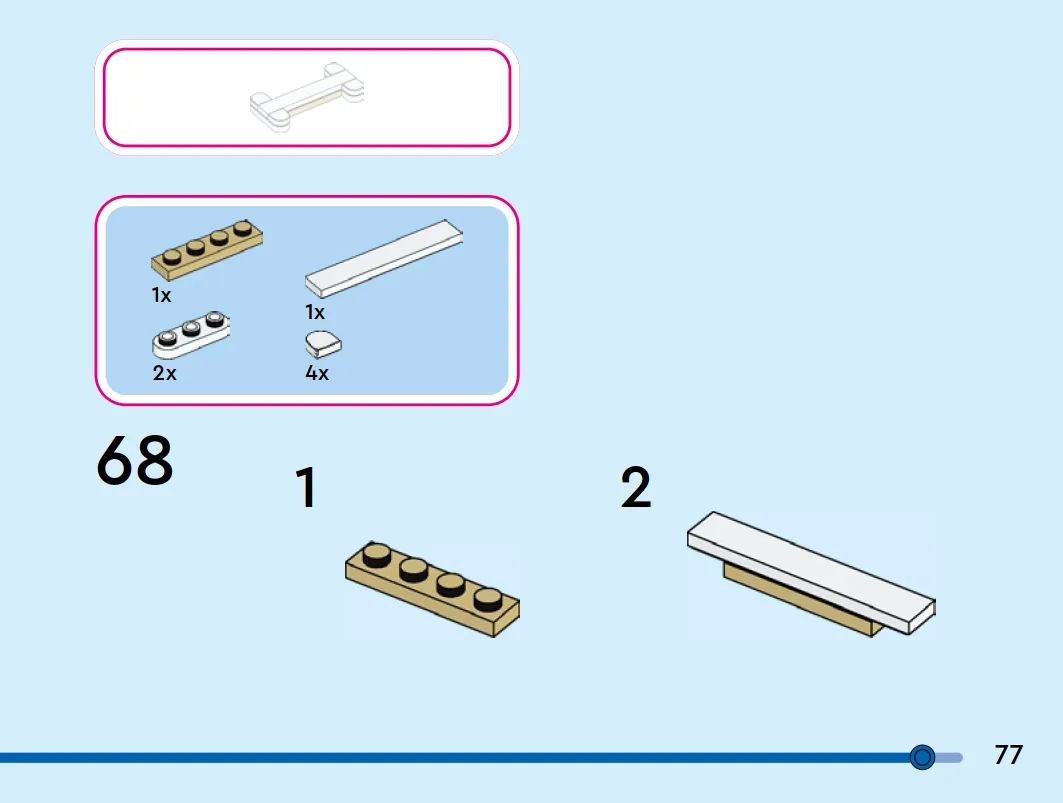 1x

1x

2x

4x

68

1

2

77