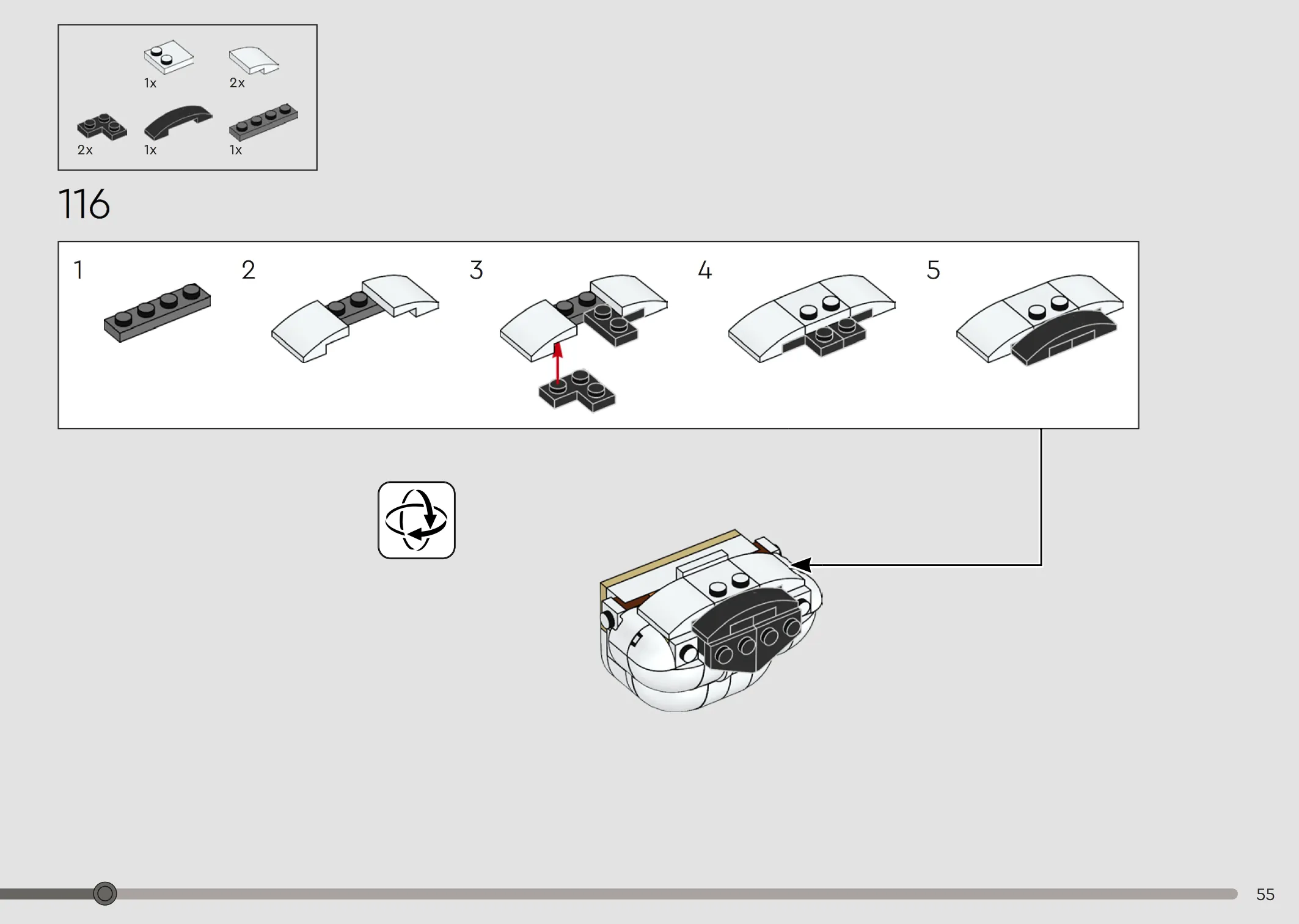 1x 2x

2x 1x 1x

116

1 2 3 4 5

55