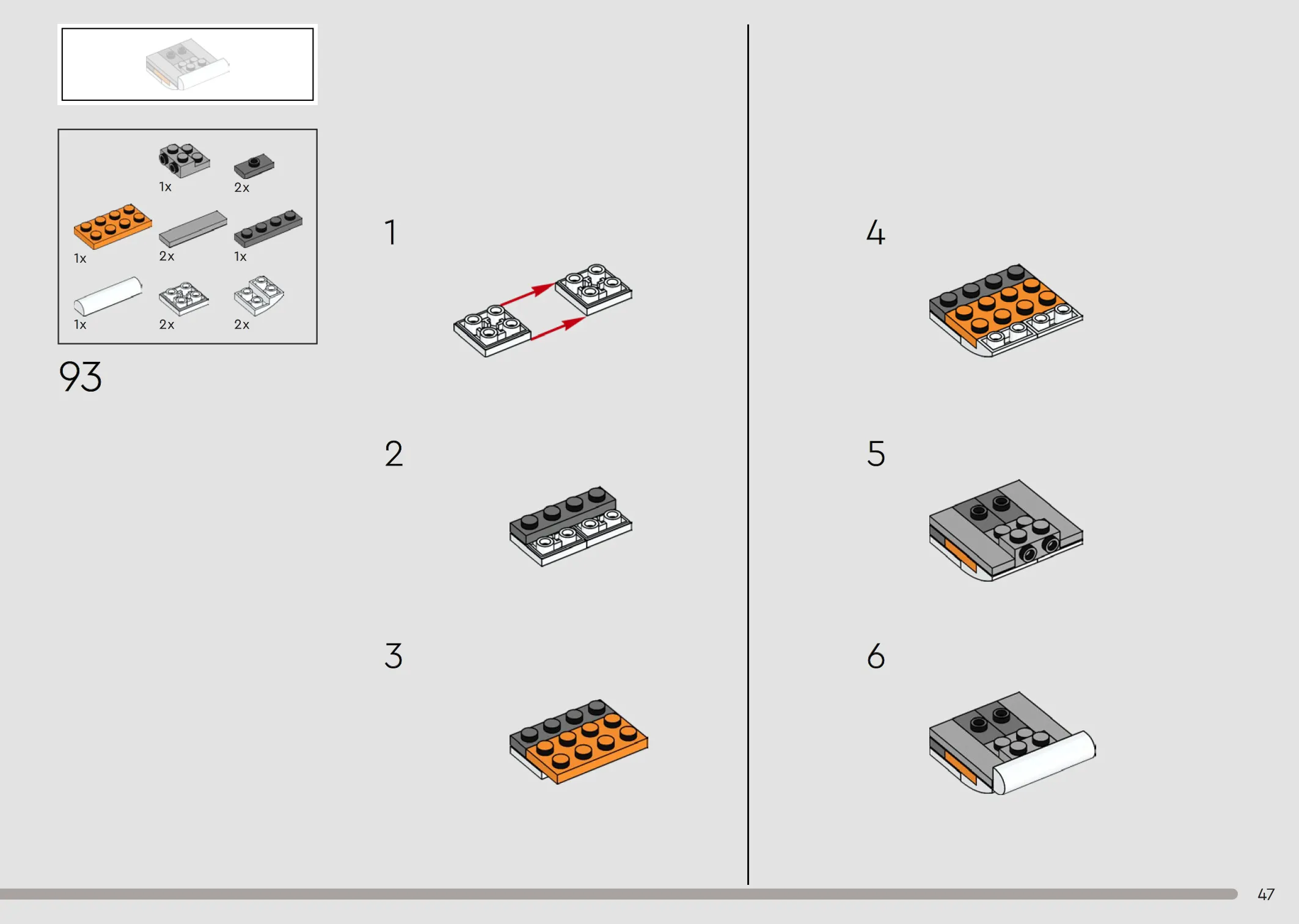 1x
2x
1x
2x
1x
1x
2x
2x

93

1

2

3

4

5

6

47