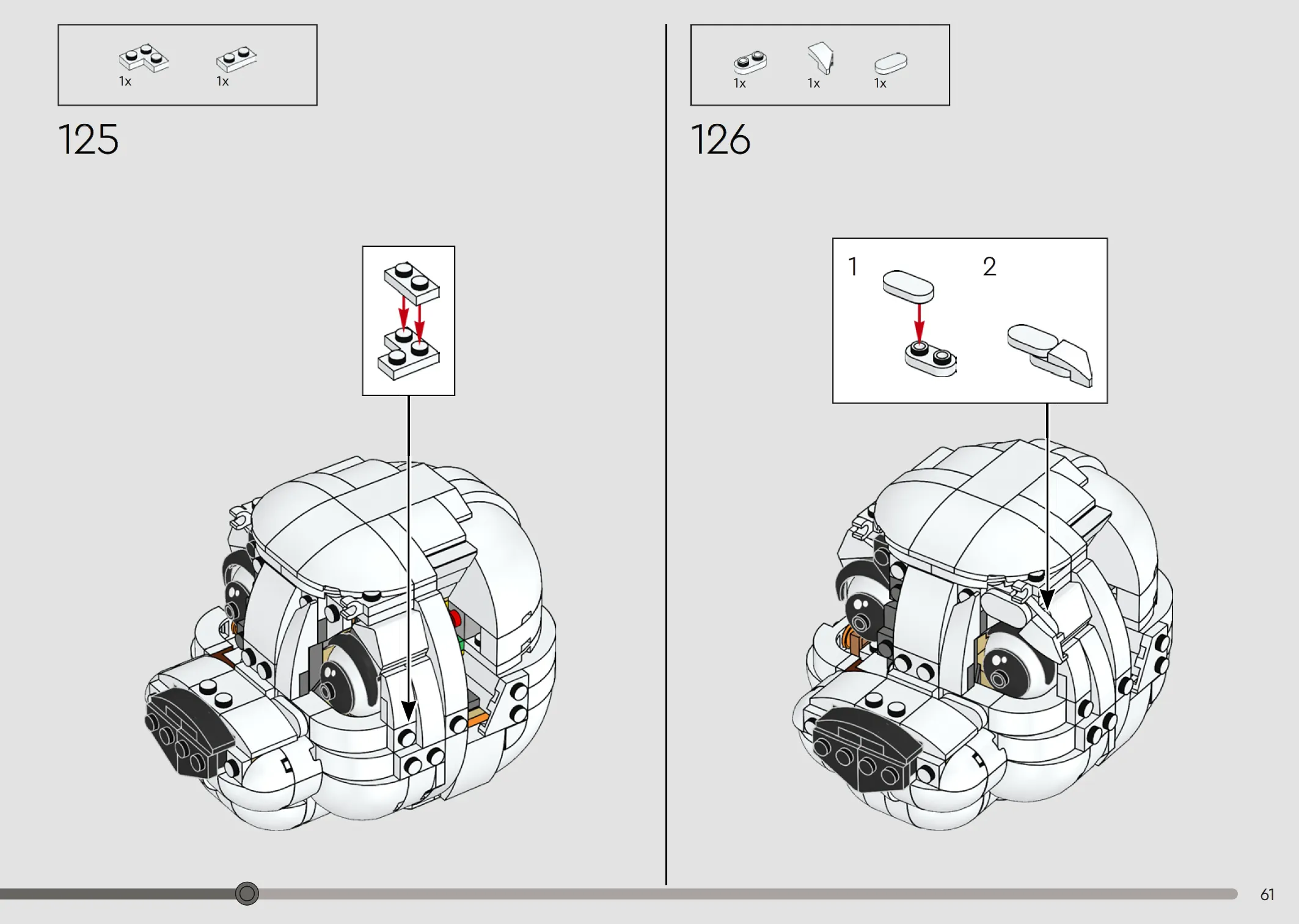 1x 1x

125

1x 1x 1x

126

1

2

61