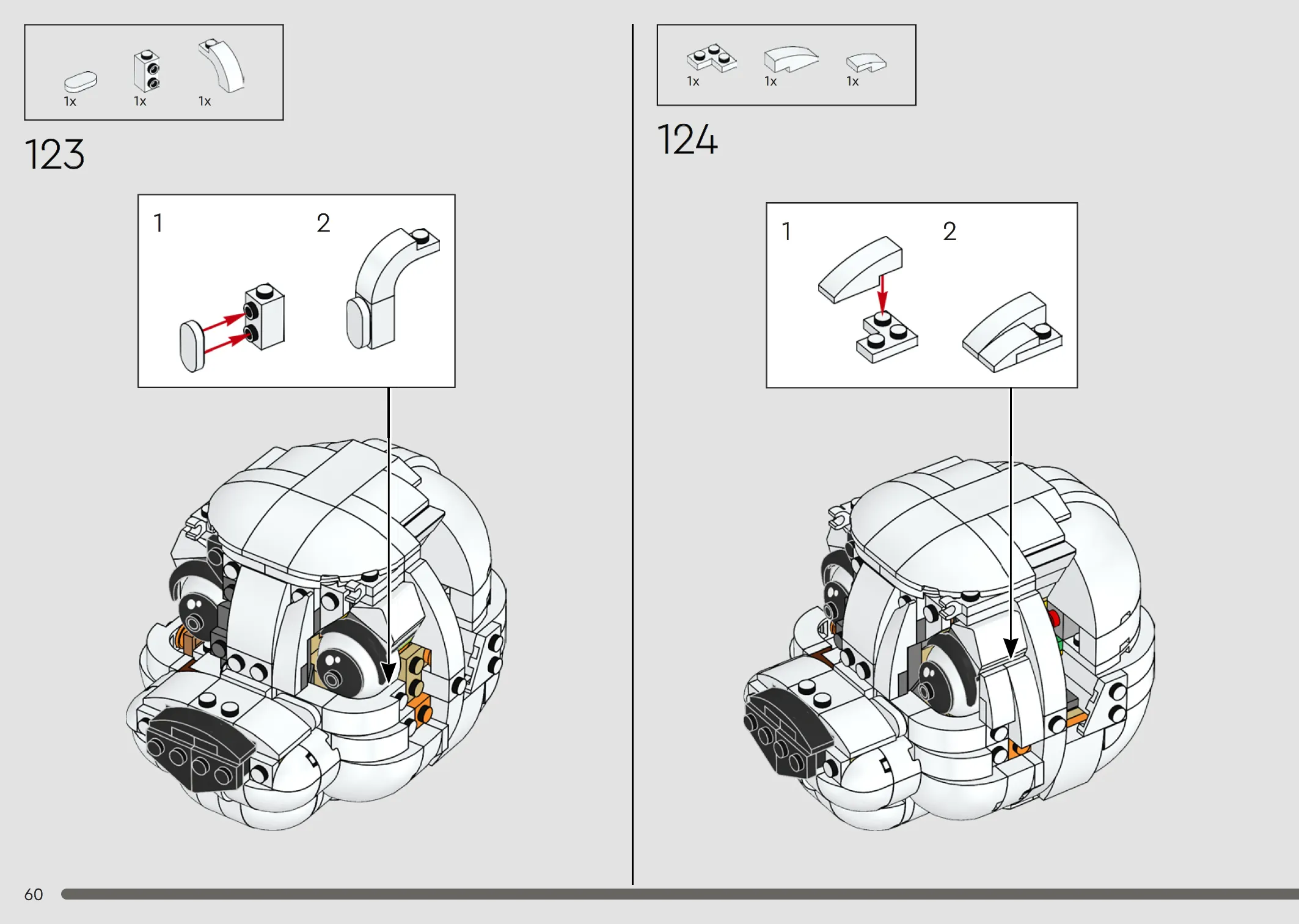 1x 1x 1x

123

1 2

1x 1x 1x

124

1 2

60