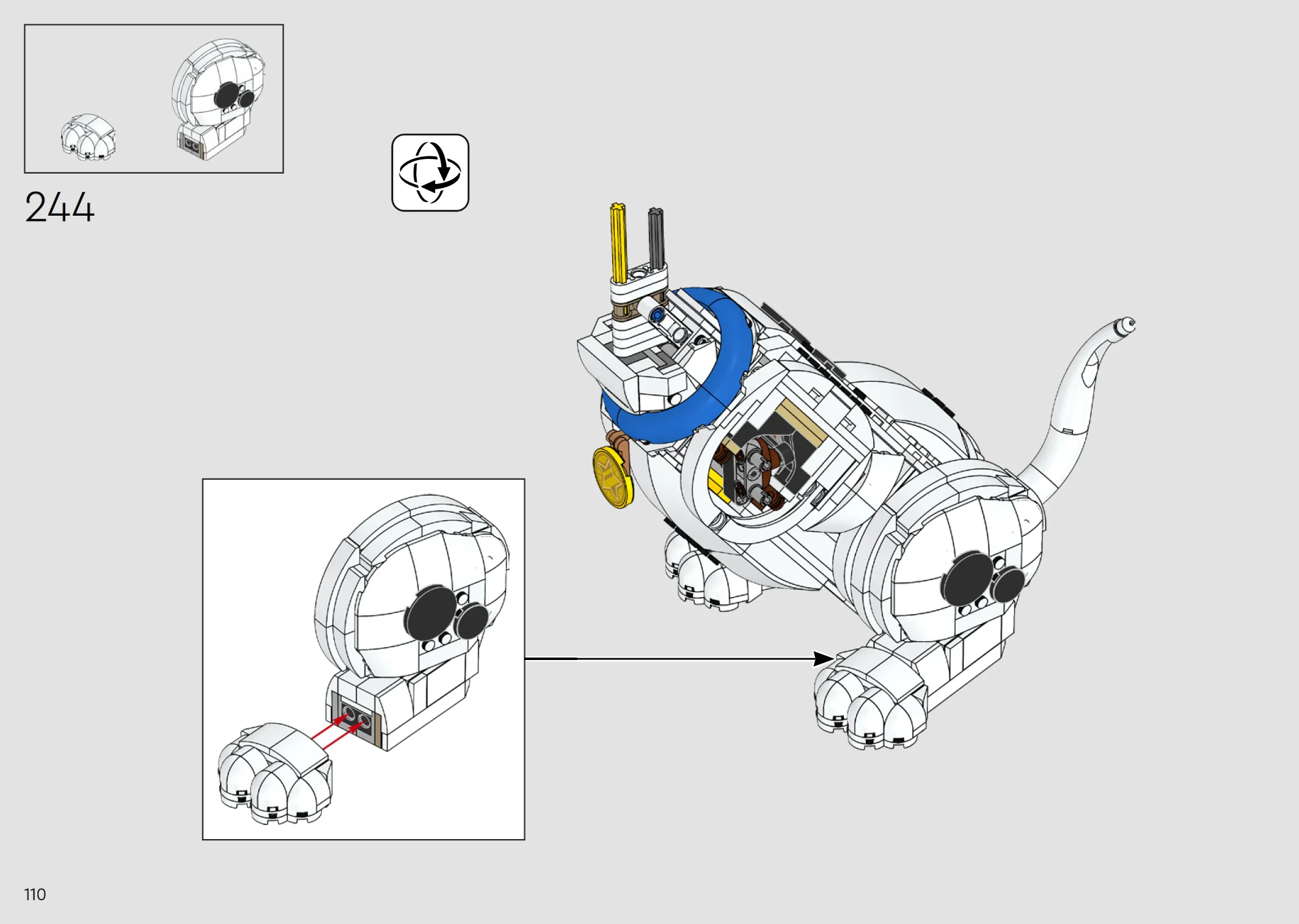 244

110