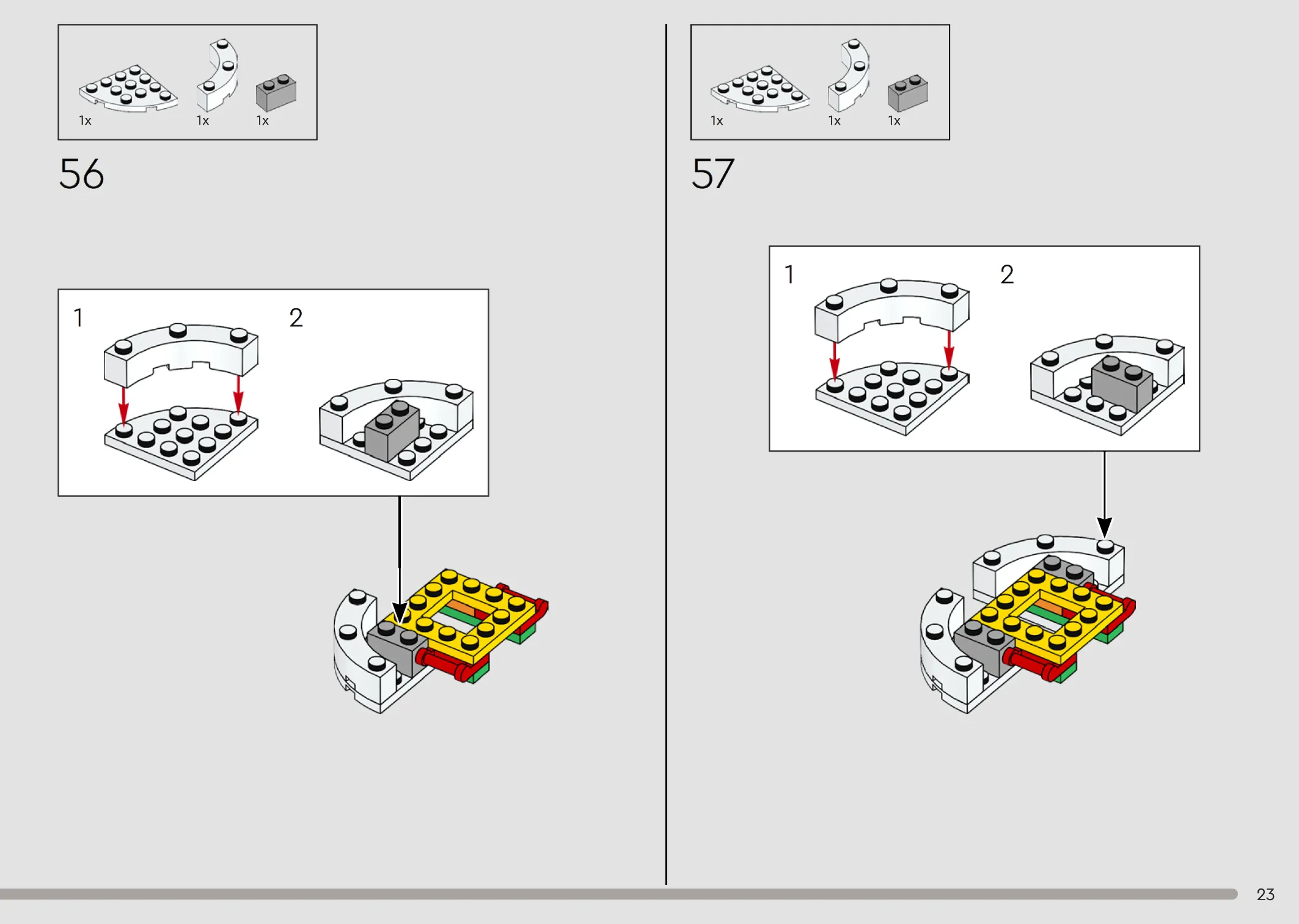 1x 1x 1x

56

1

2

1x 1x 1x

57

1

2

23