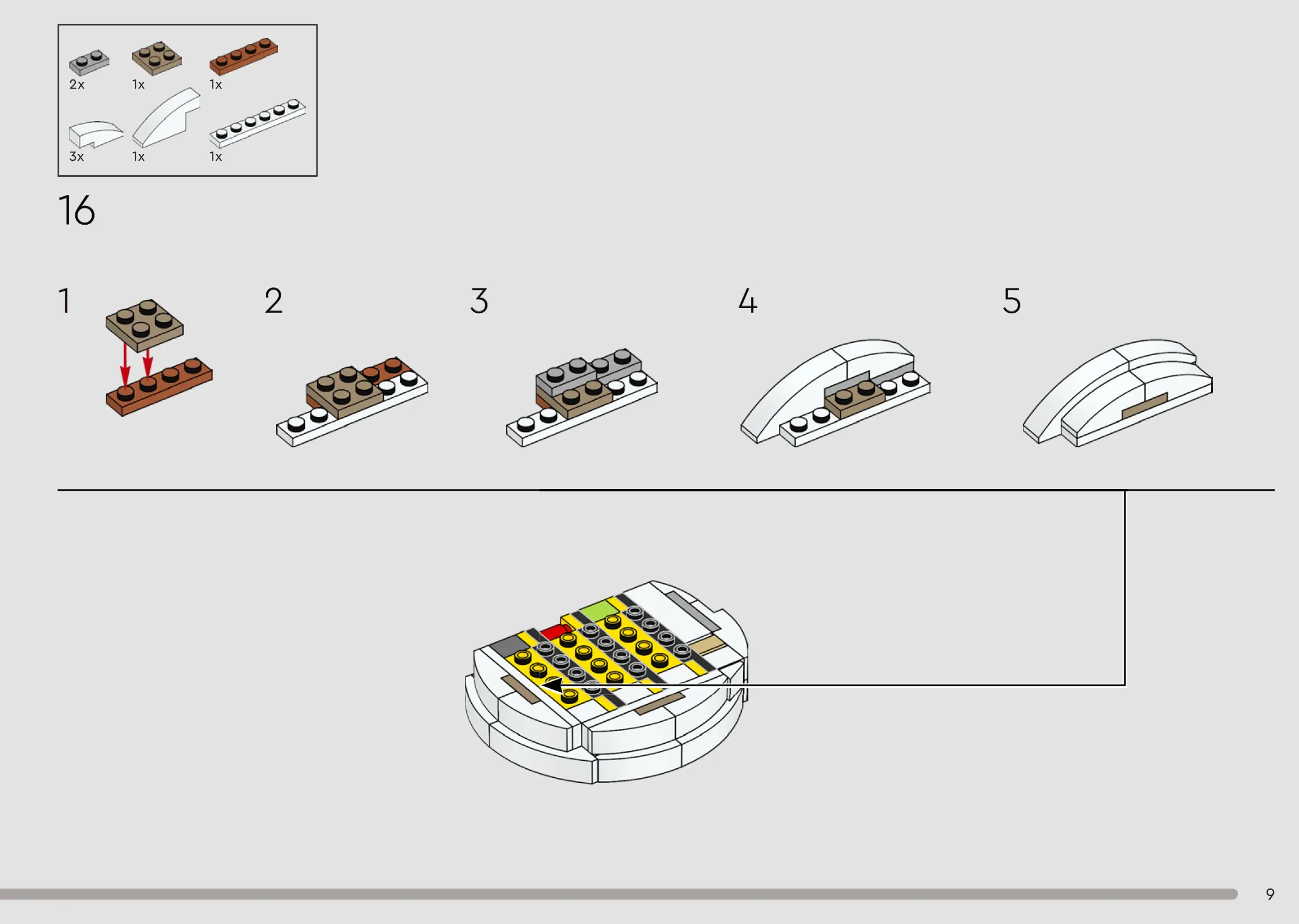 2x 1x 1x

3x 1x 1x

16

1

2

3

4

5

9