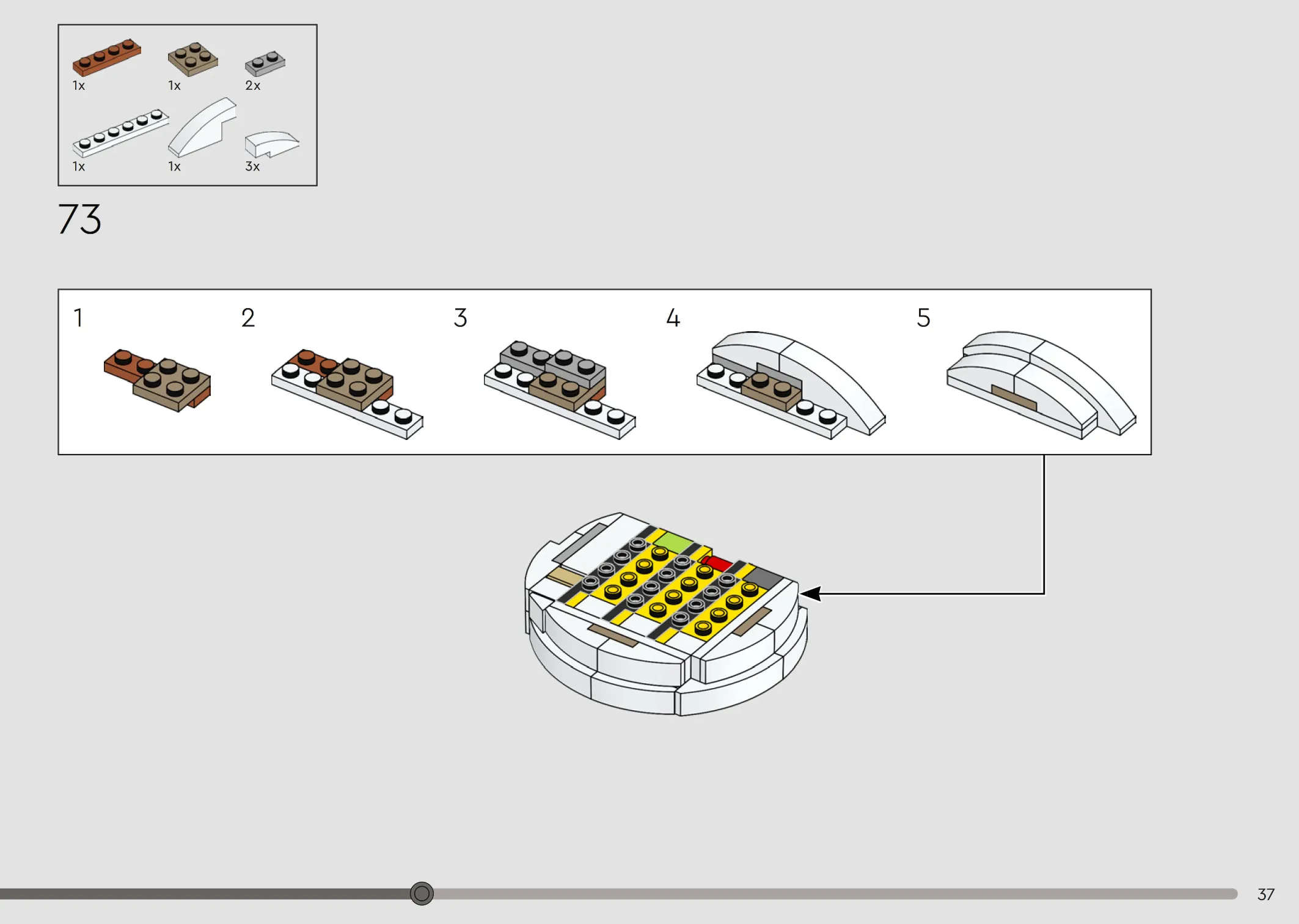 1x
1x
2x
1x
1x
3x

73

1
2
3
4
5

37