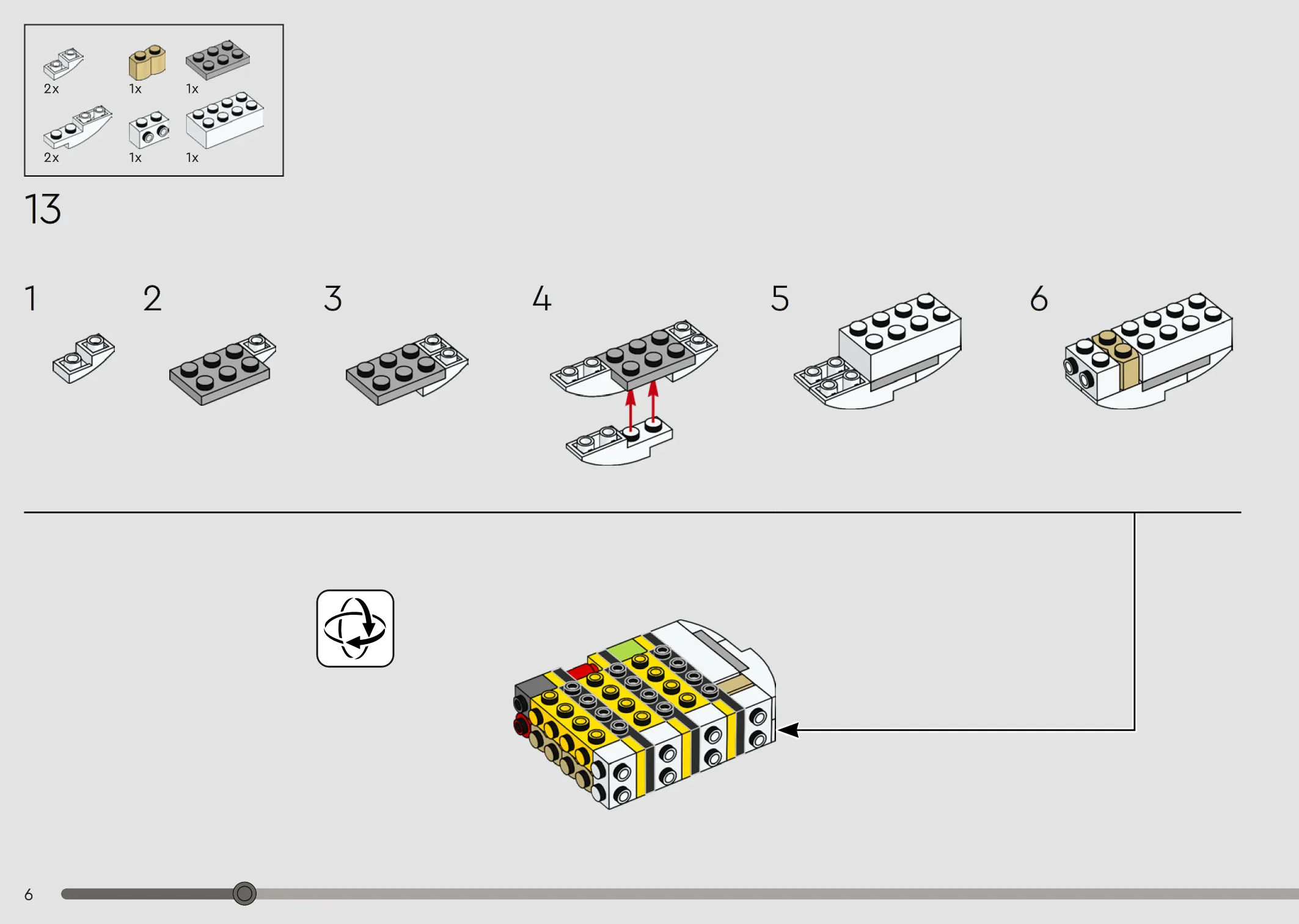 2x 1x 1x
2x 1x 1x

13

1

2

3

4

5

6

6