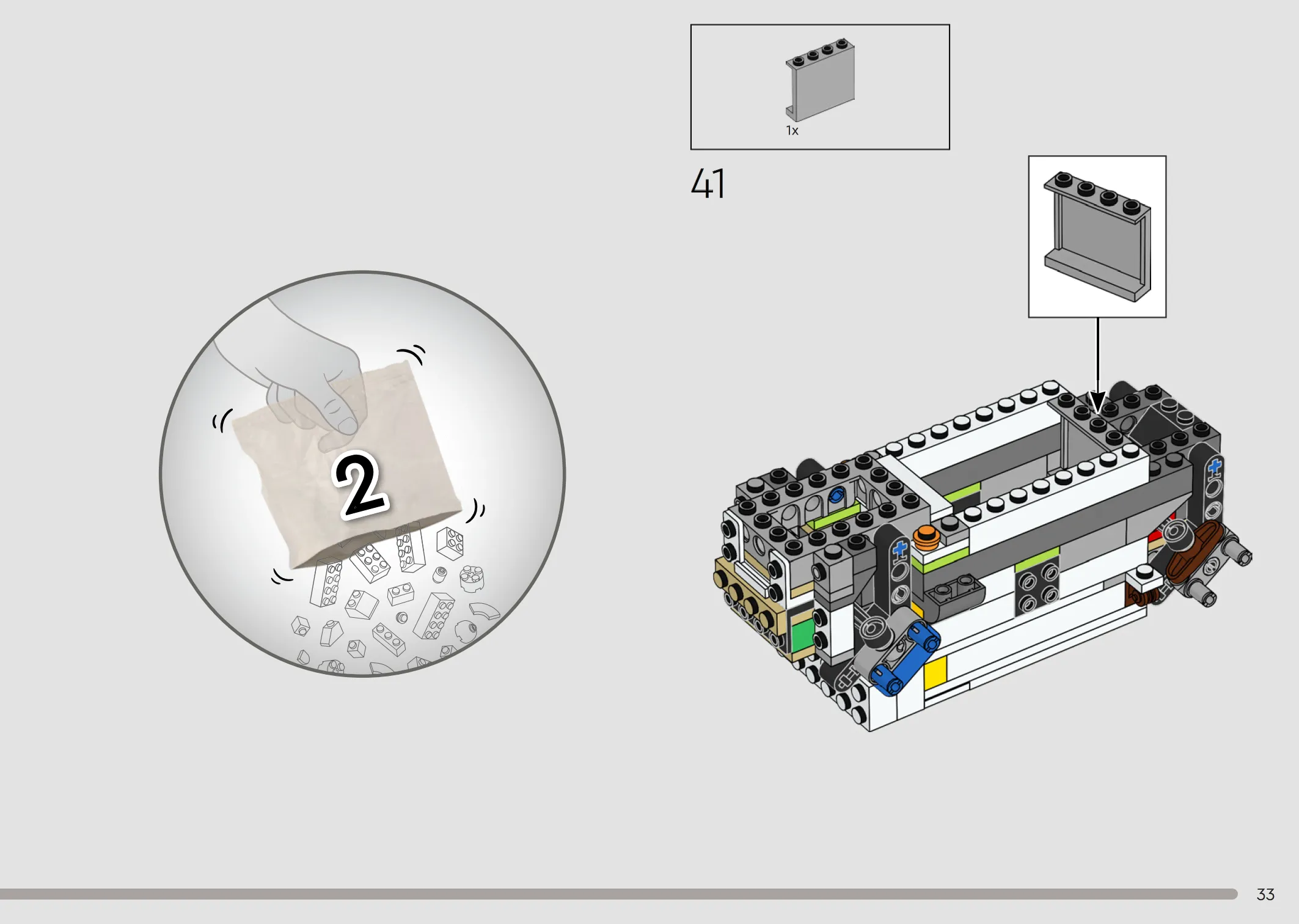 2

1x

41

33