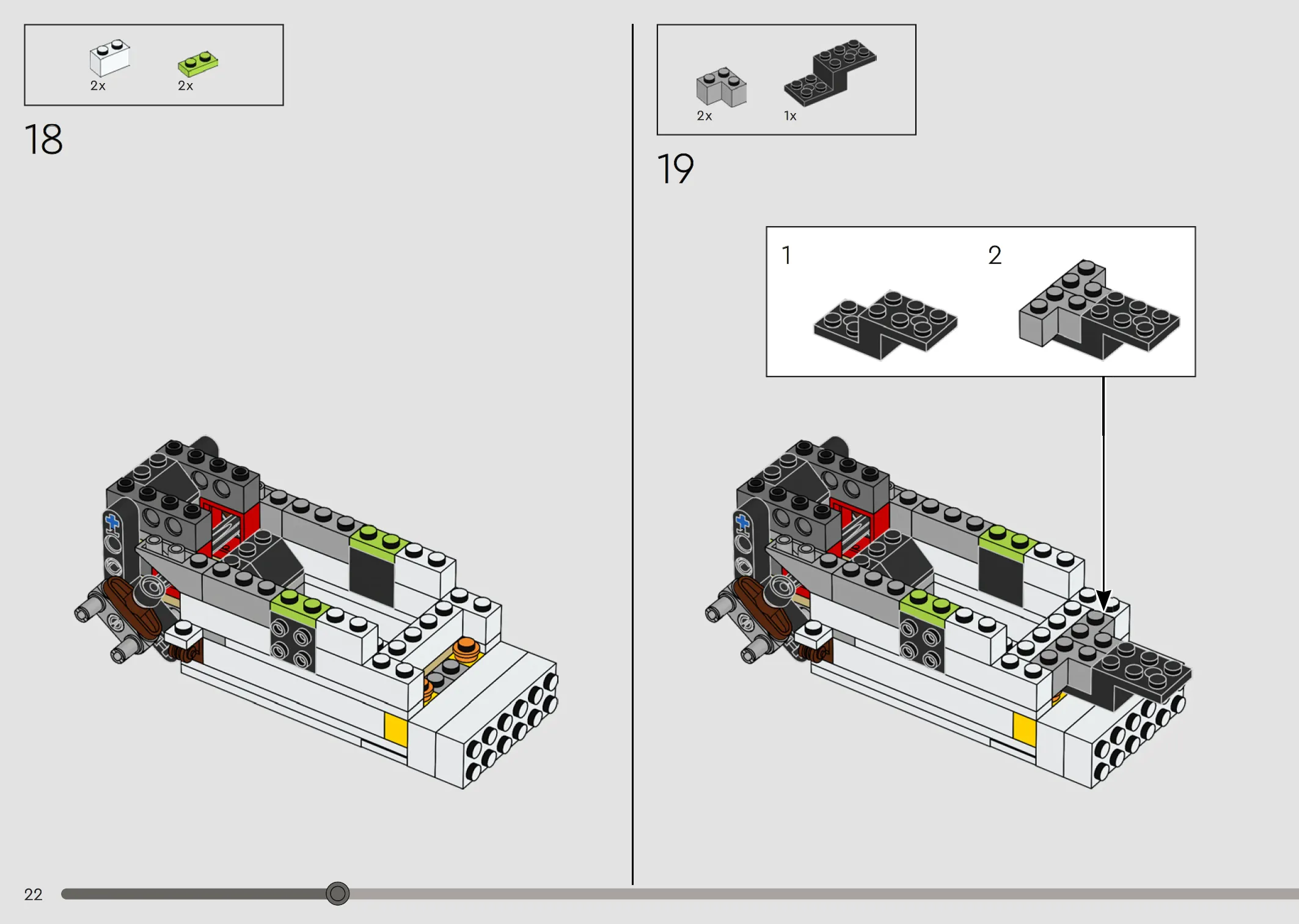 2x 2x

18

2x 1x

19

1

2

22