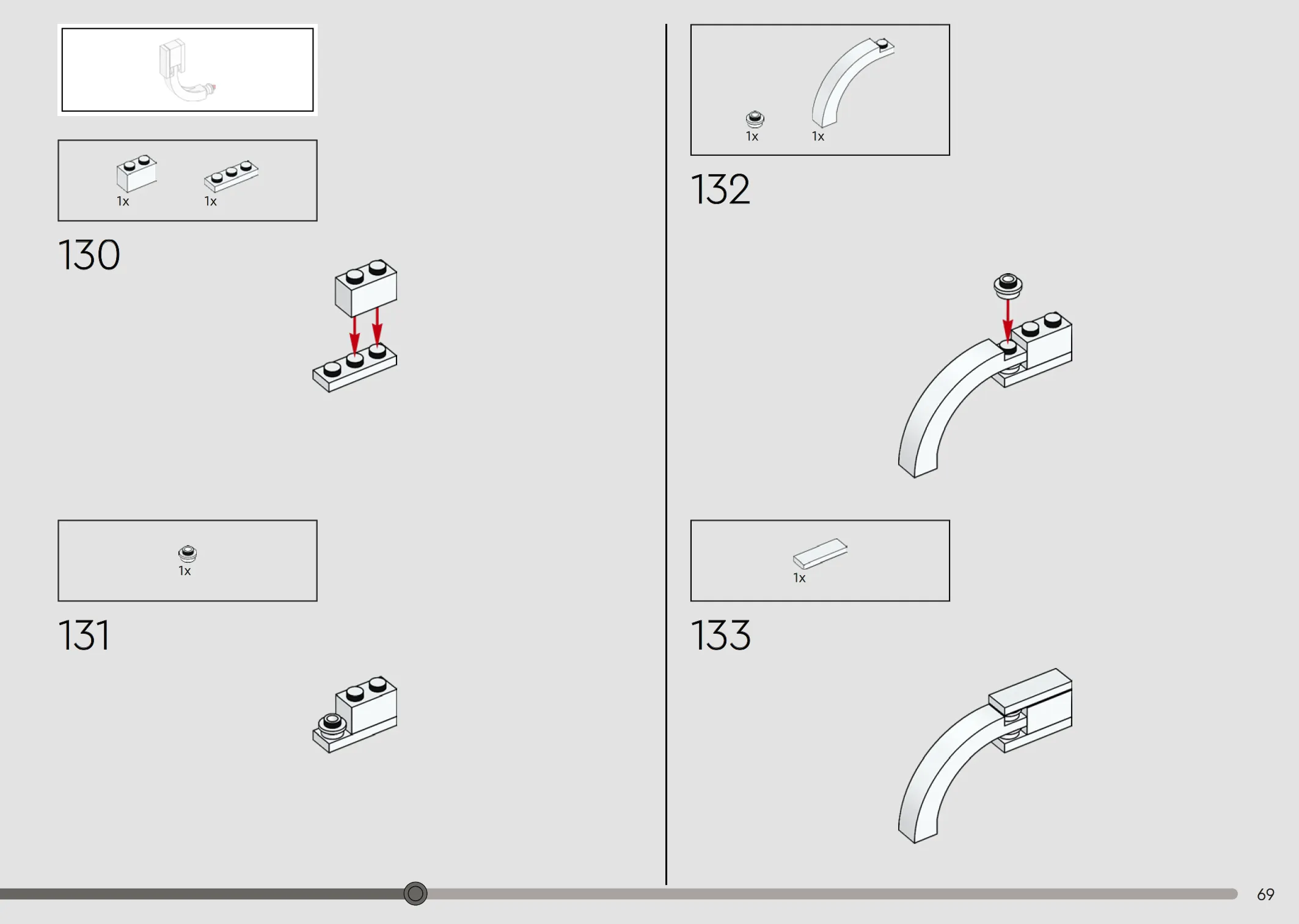 1x 1x

130

1x

131

1x 1x

132

1x

133

69