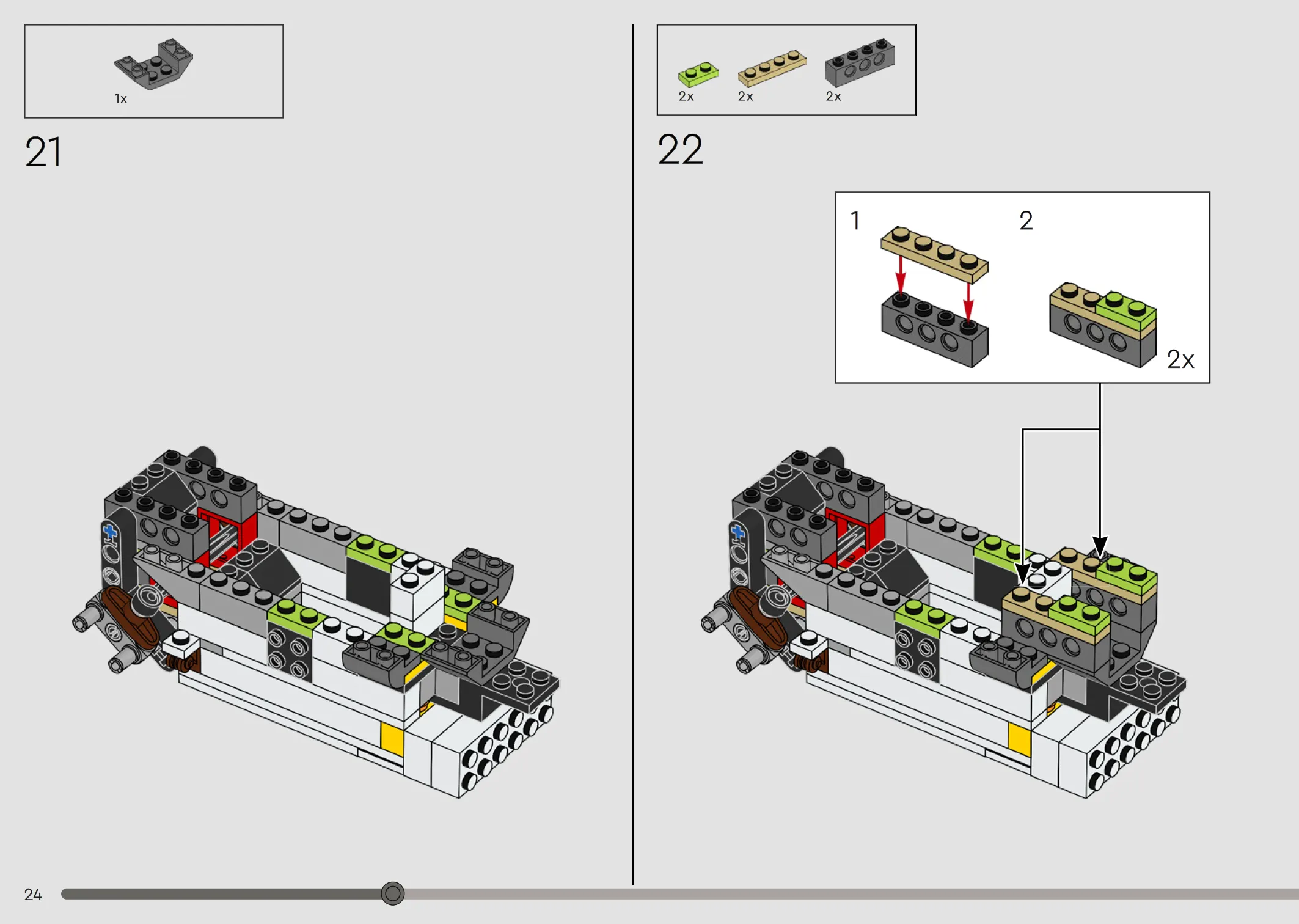 1x

21

2x 2x 2x

22

1

2

2x

24