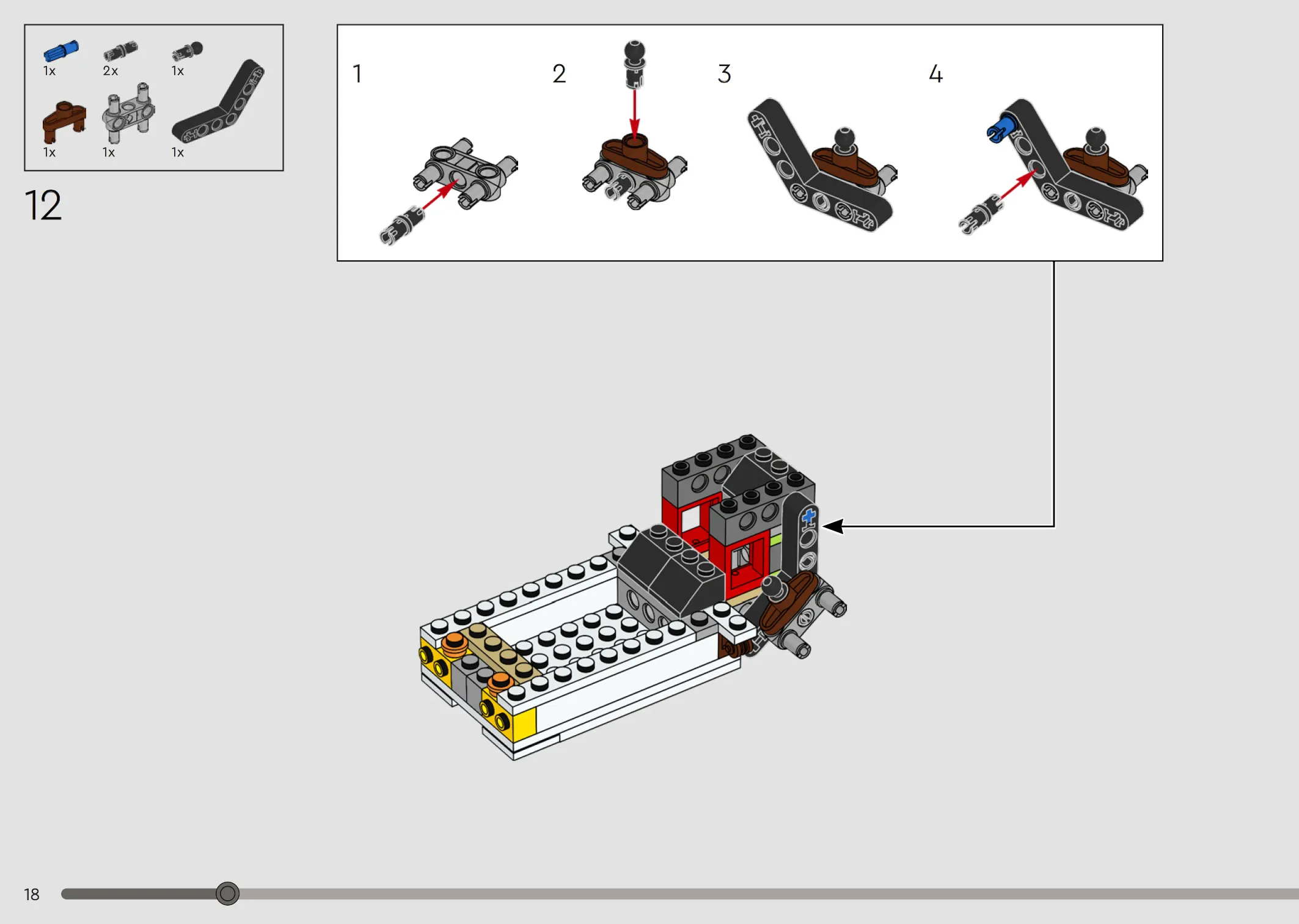 1x 2x 1x

1x 1x 1x

12

1

2

3

4

18