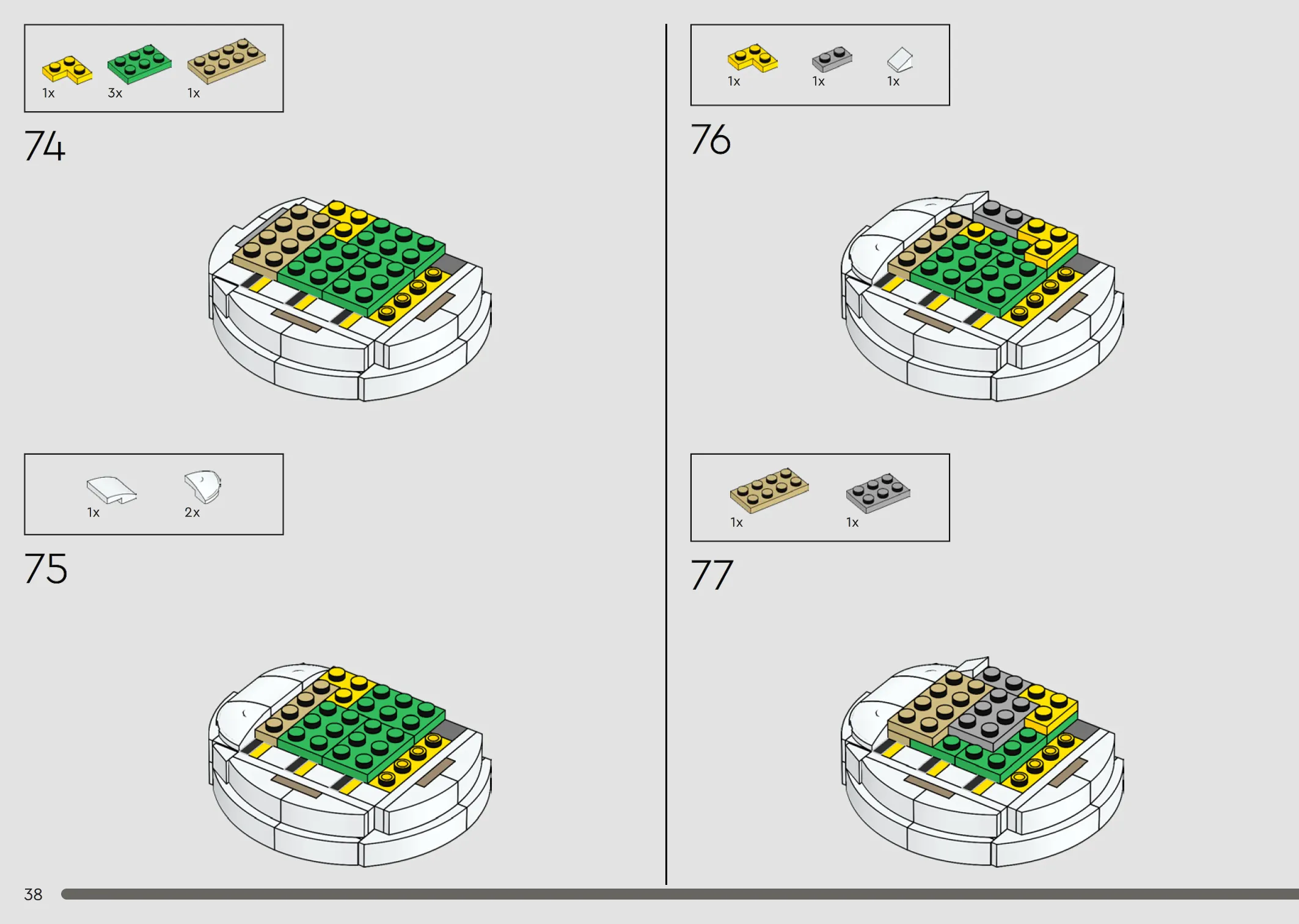 1x 3x 1x

74

1x 2x

75

1x 1x 1x

76

1x 1x

77

38