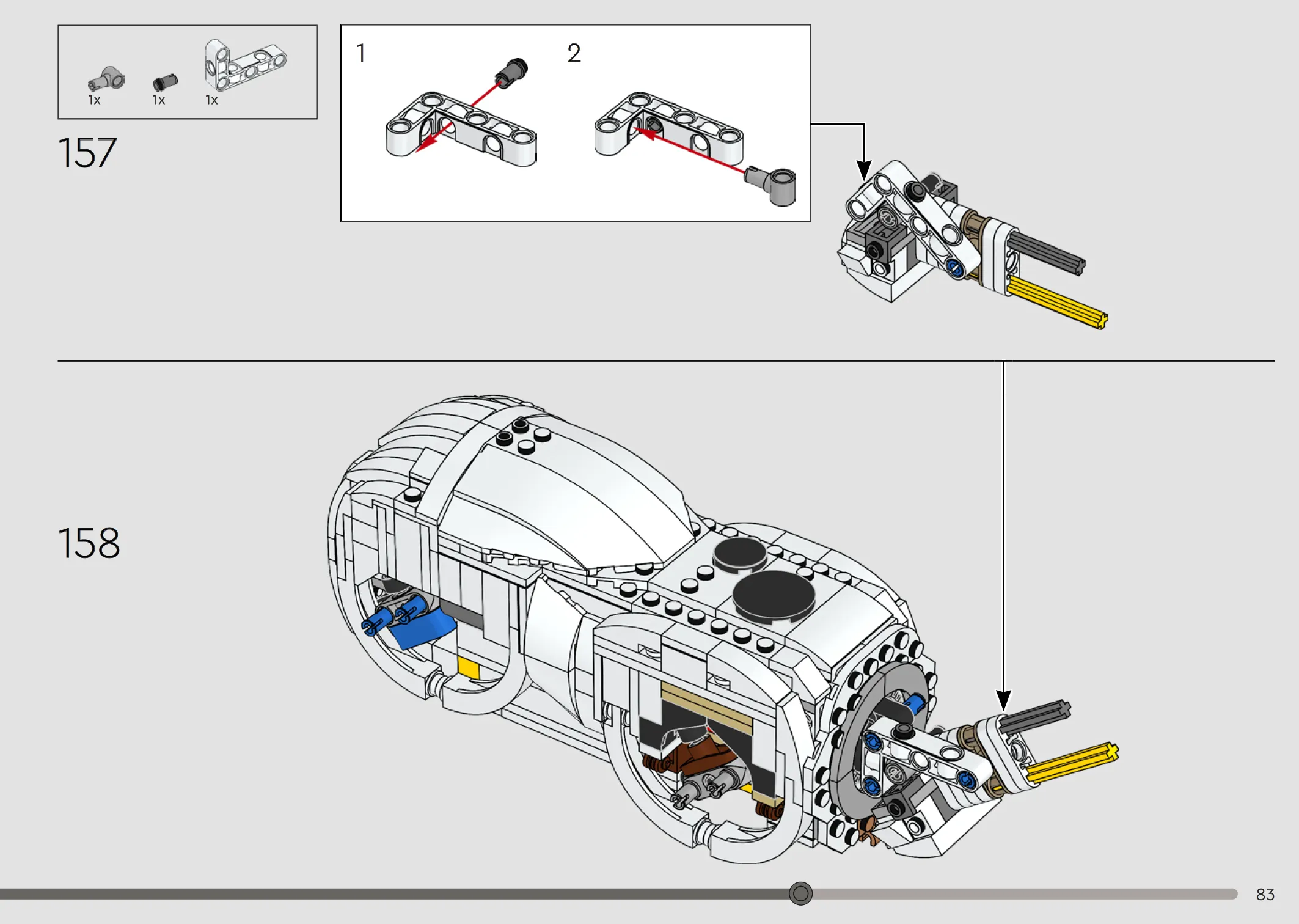 1x
1x
1x

157

1

2

158

83