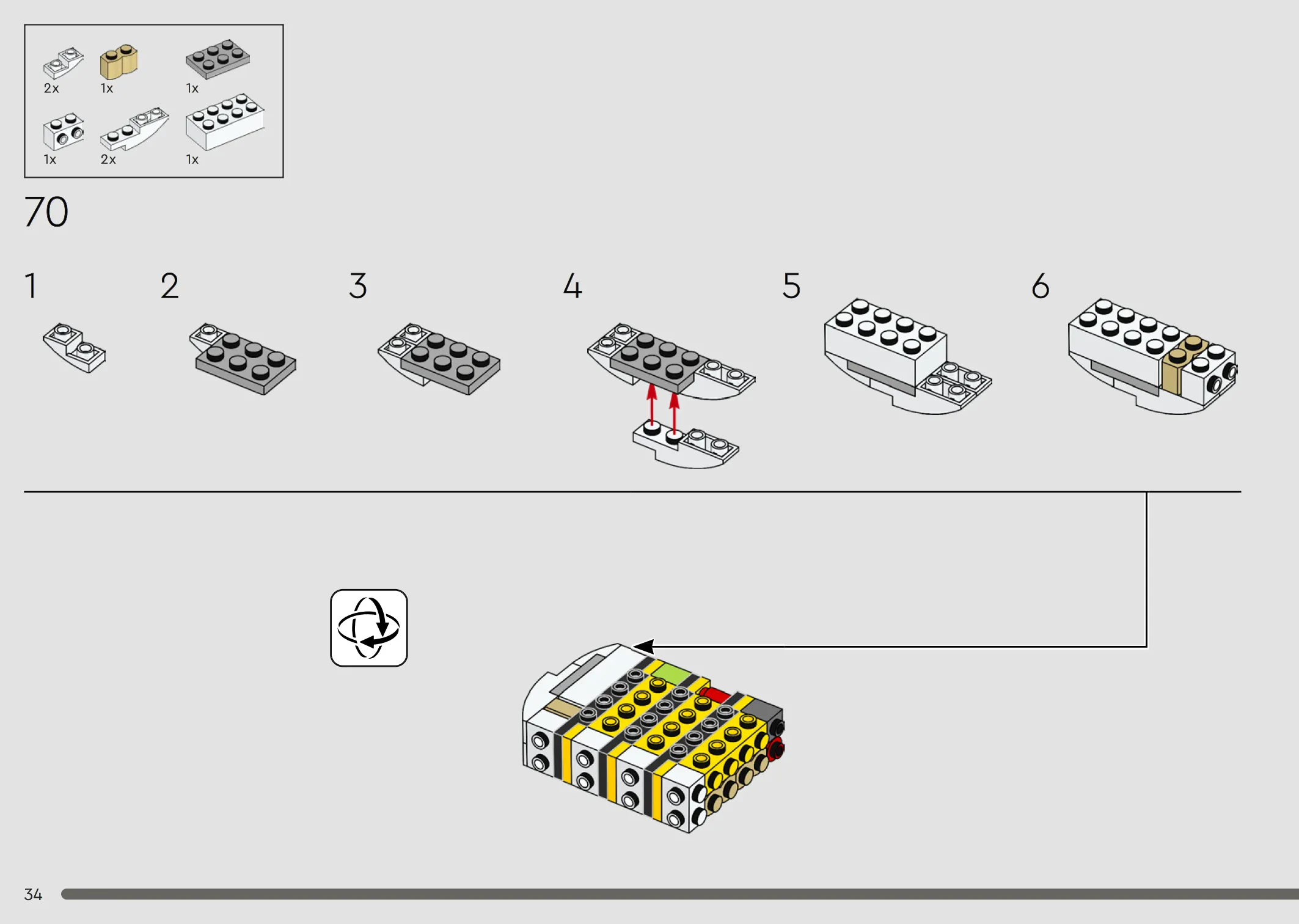 2x 1x 1x

1x 2x 1x

70

1

2

3

4

5

6

34