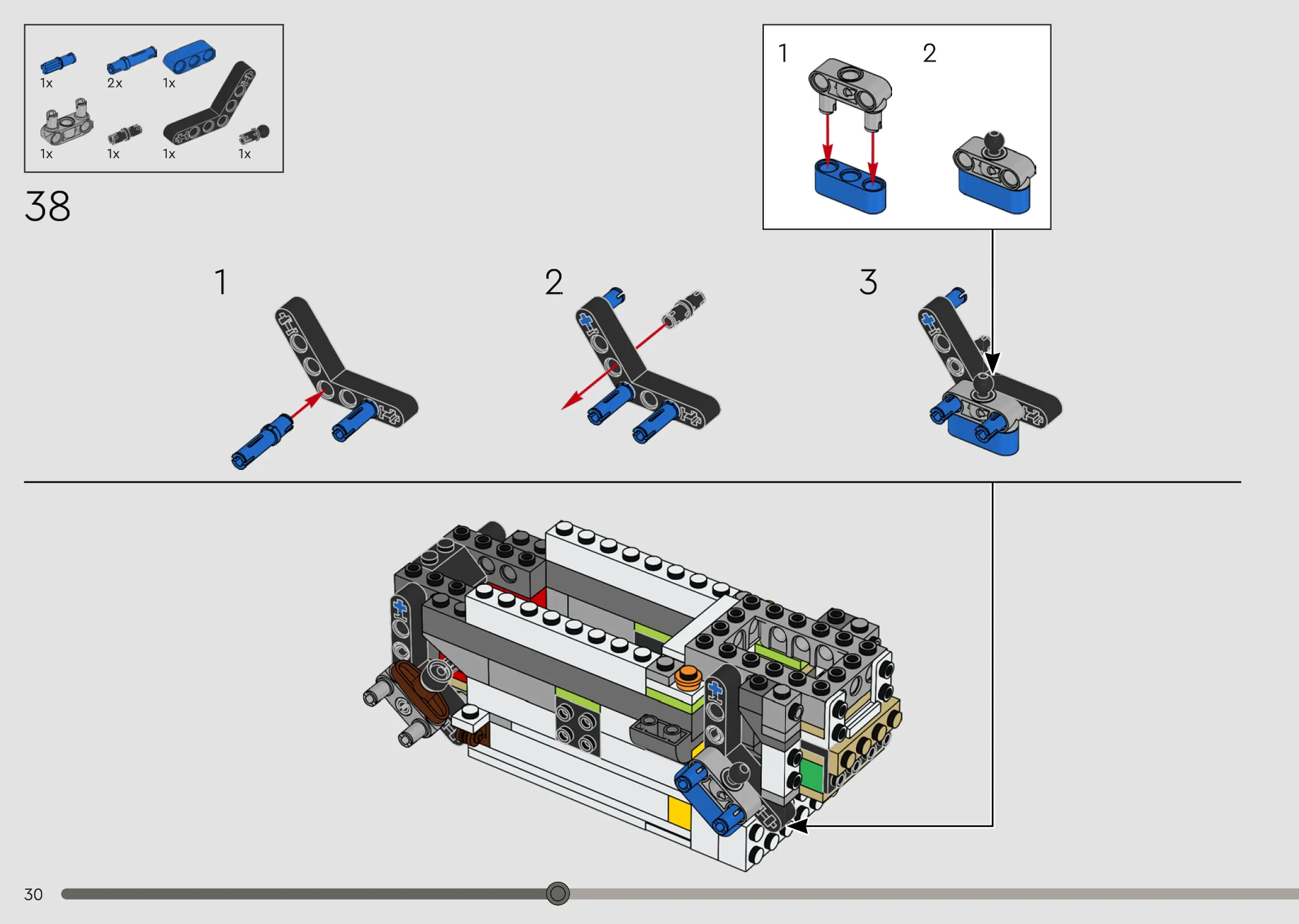 1x 2x 1x
1x 1x 1x 1x

38

1 2

1 2 3

30