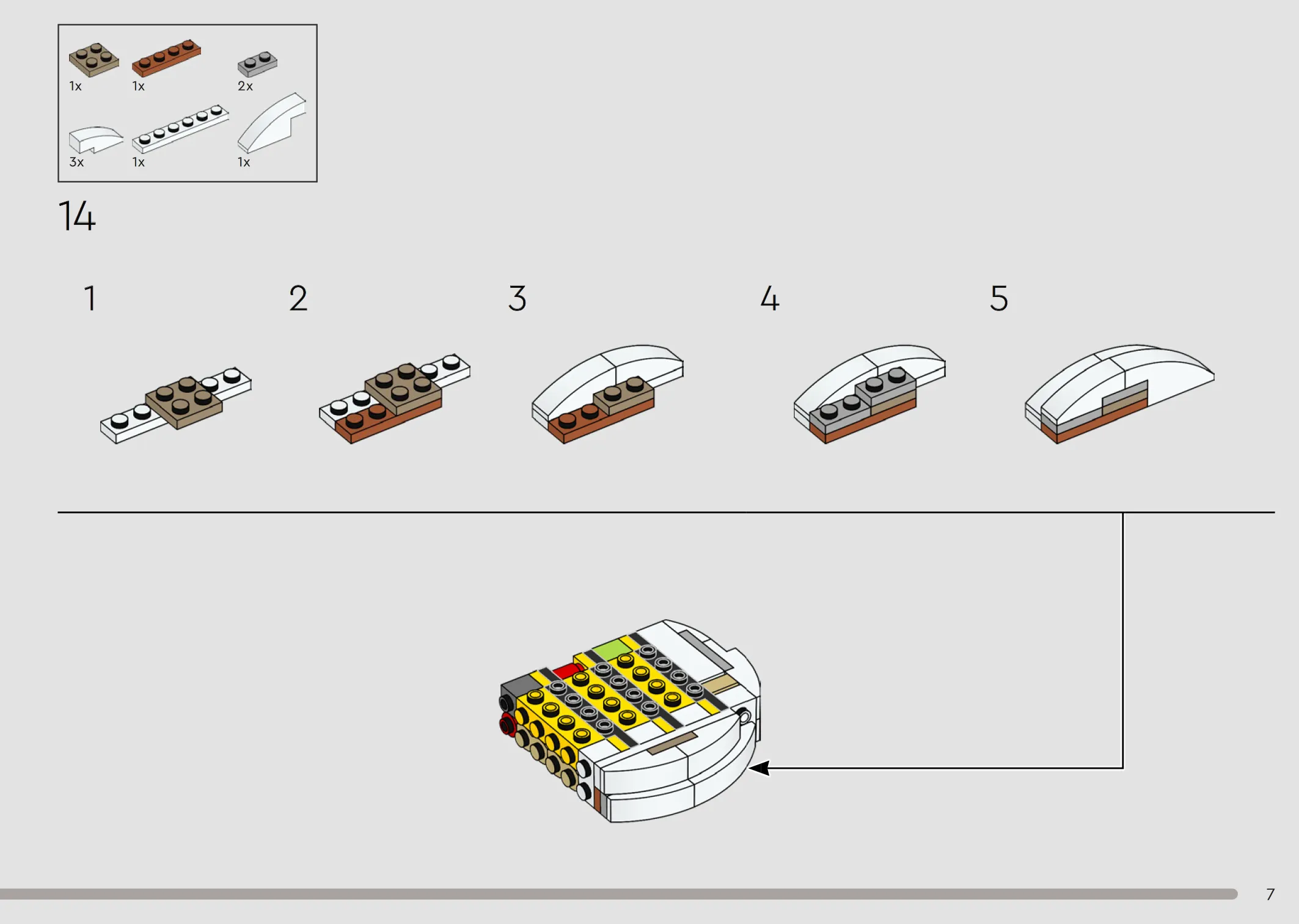 1x 1x 2x

3x 1x 1x

14

1

2

3

4

5

7