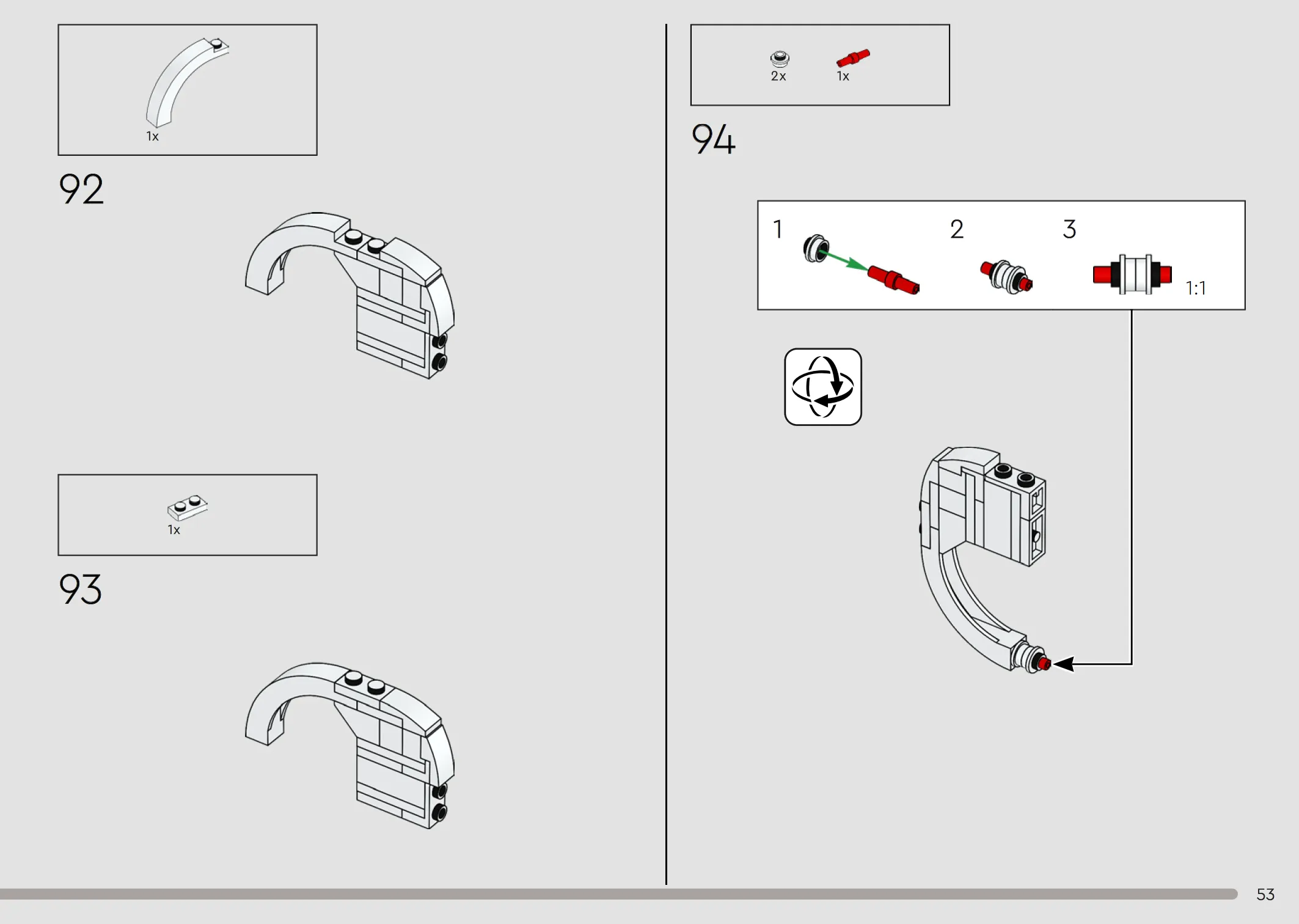 1x

92

1x

93

2x 1x

94

1

2

3

1:1

53