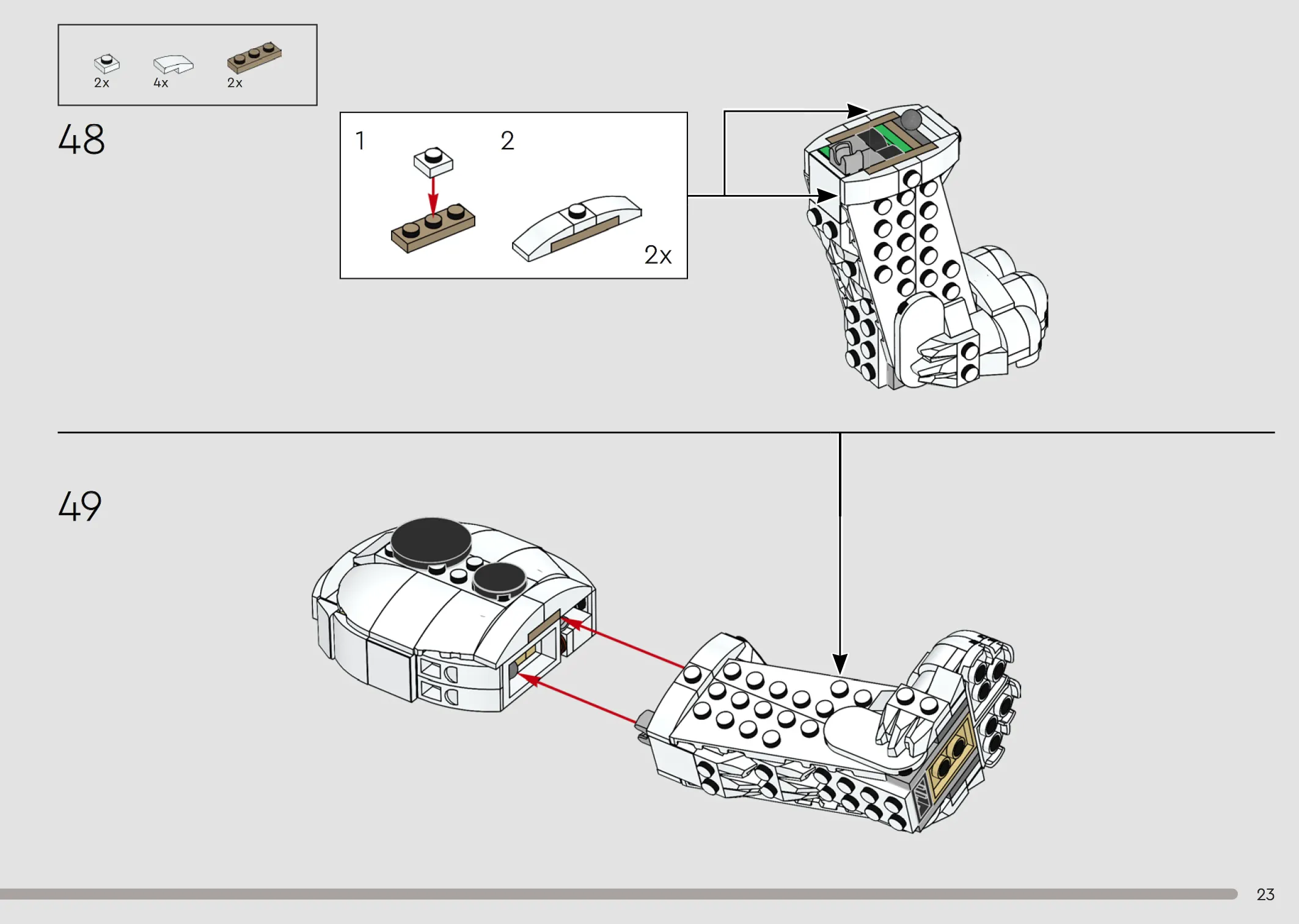 2x 4x 2x

48

1 2

2x

49

23