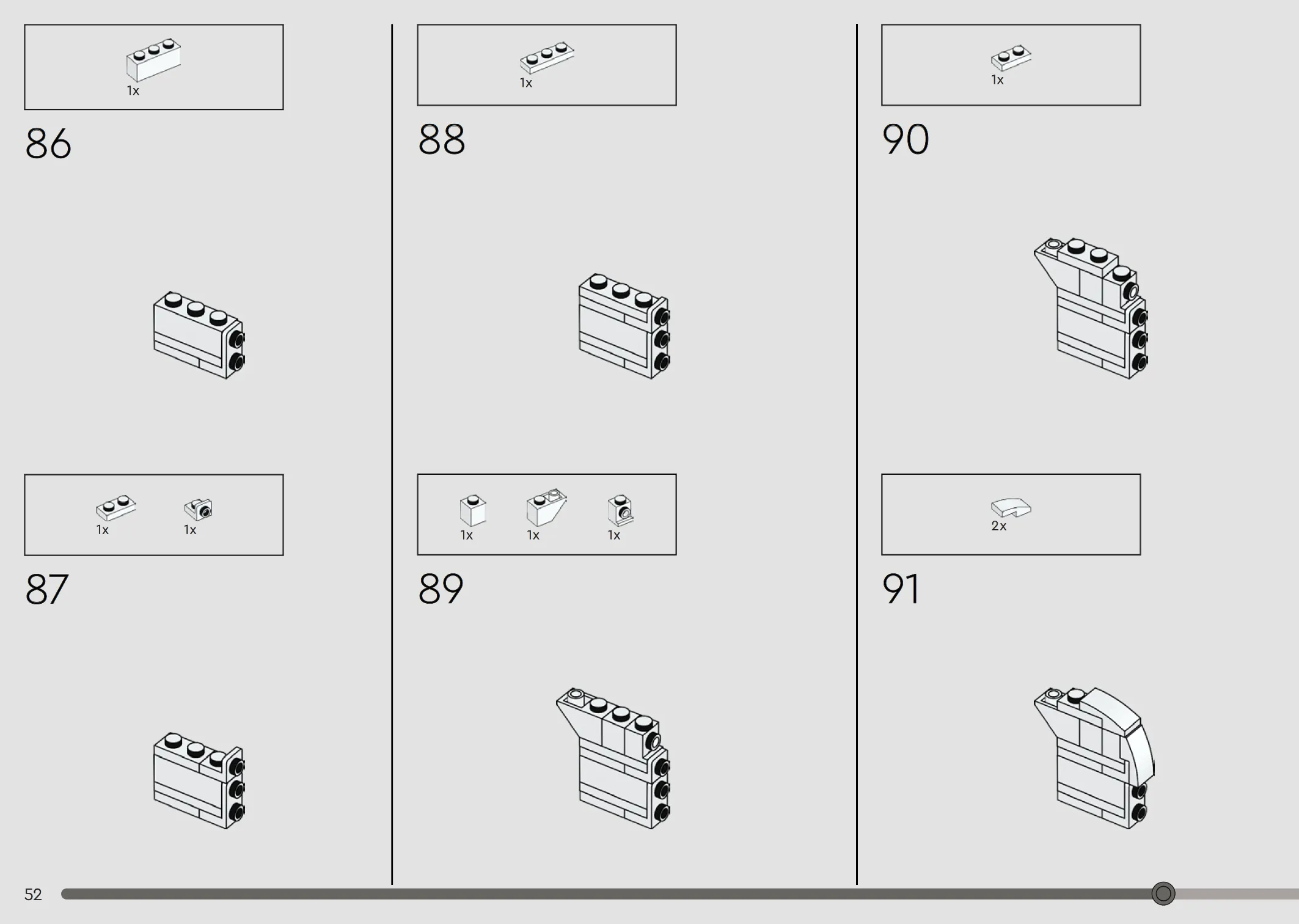 1x

86

1x 1x

87

1x

88

1x 1x 1x

89

1x

90

2x

91

52